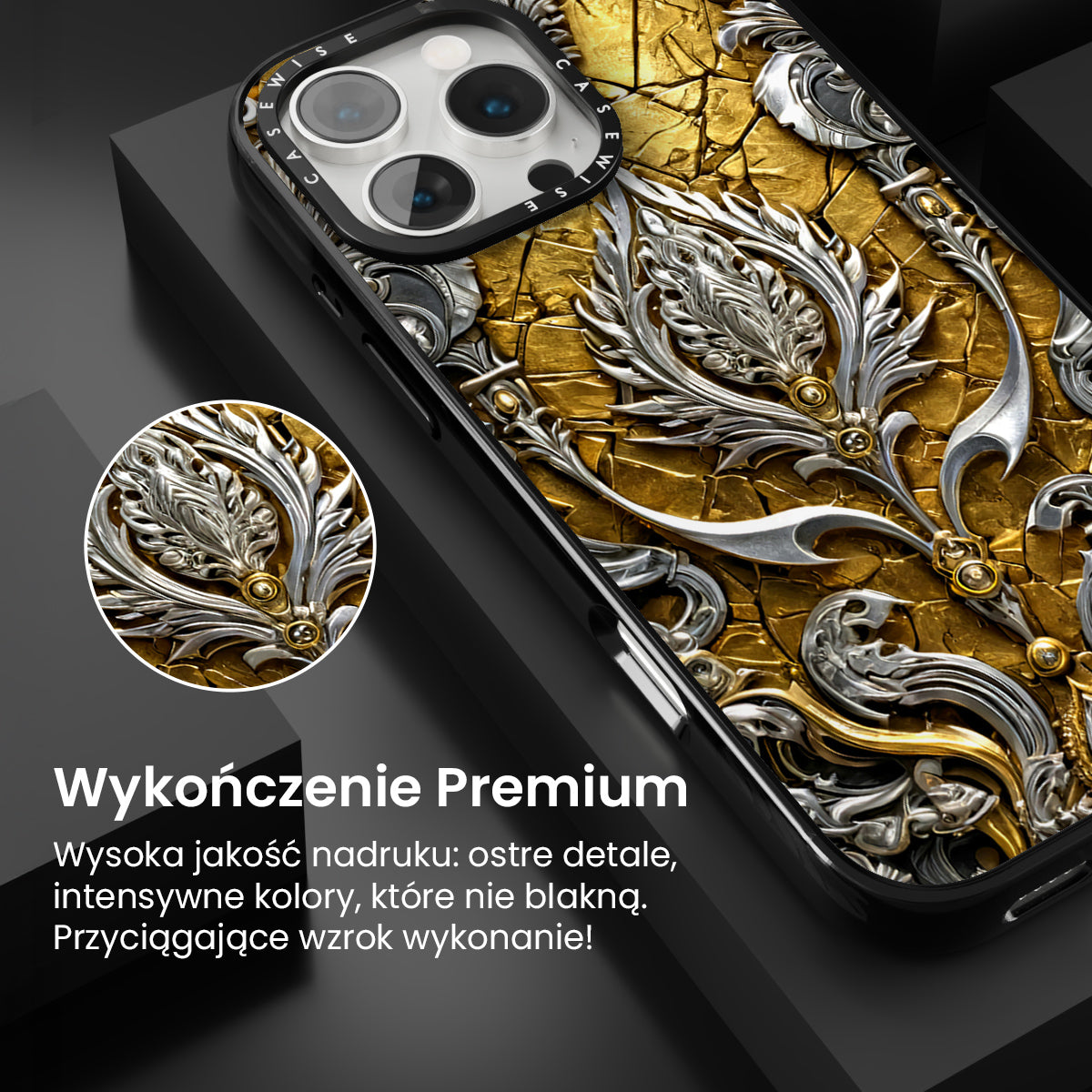 CASEWISE CASEWISE

Wykończenie Premium

Wysoka jakość nadruku: ostre detale, intensywne kolory, które nie blakną. Przyciągające wzrok wykonanie!