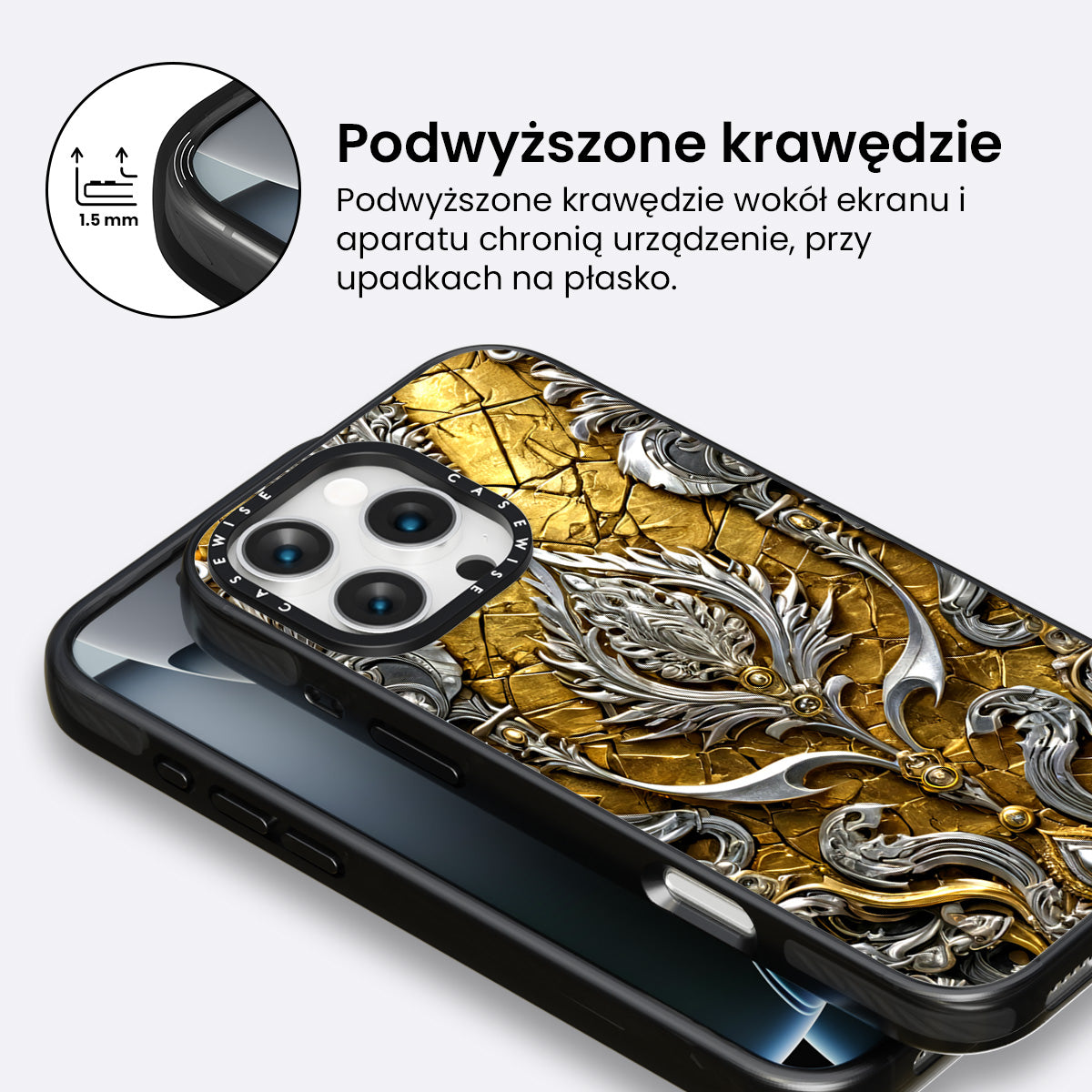 1.5 mm

Podwyższone krawędzie

Podwyższone krawędzie wokół ekranu i aparatu chronią urządzenie, przy upadkach na płasko.

CASEWISE CASEWISE