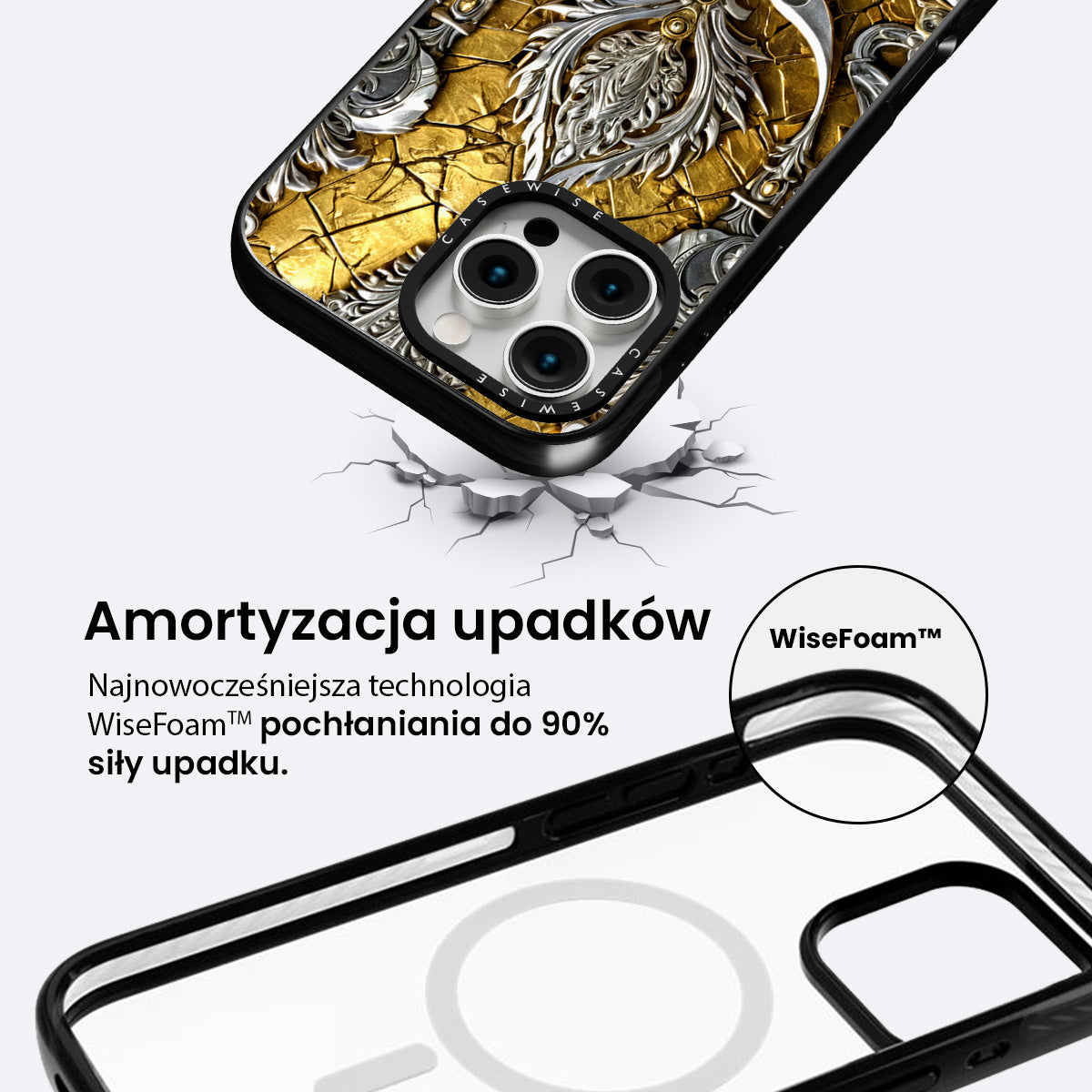 CASEWISE

CASEWISE

Amortyzacja upadków

Najnowocześniejsza technologia WiseFoam™ pochłaniania do 90% siły upadku.

WiseFoam™