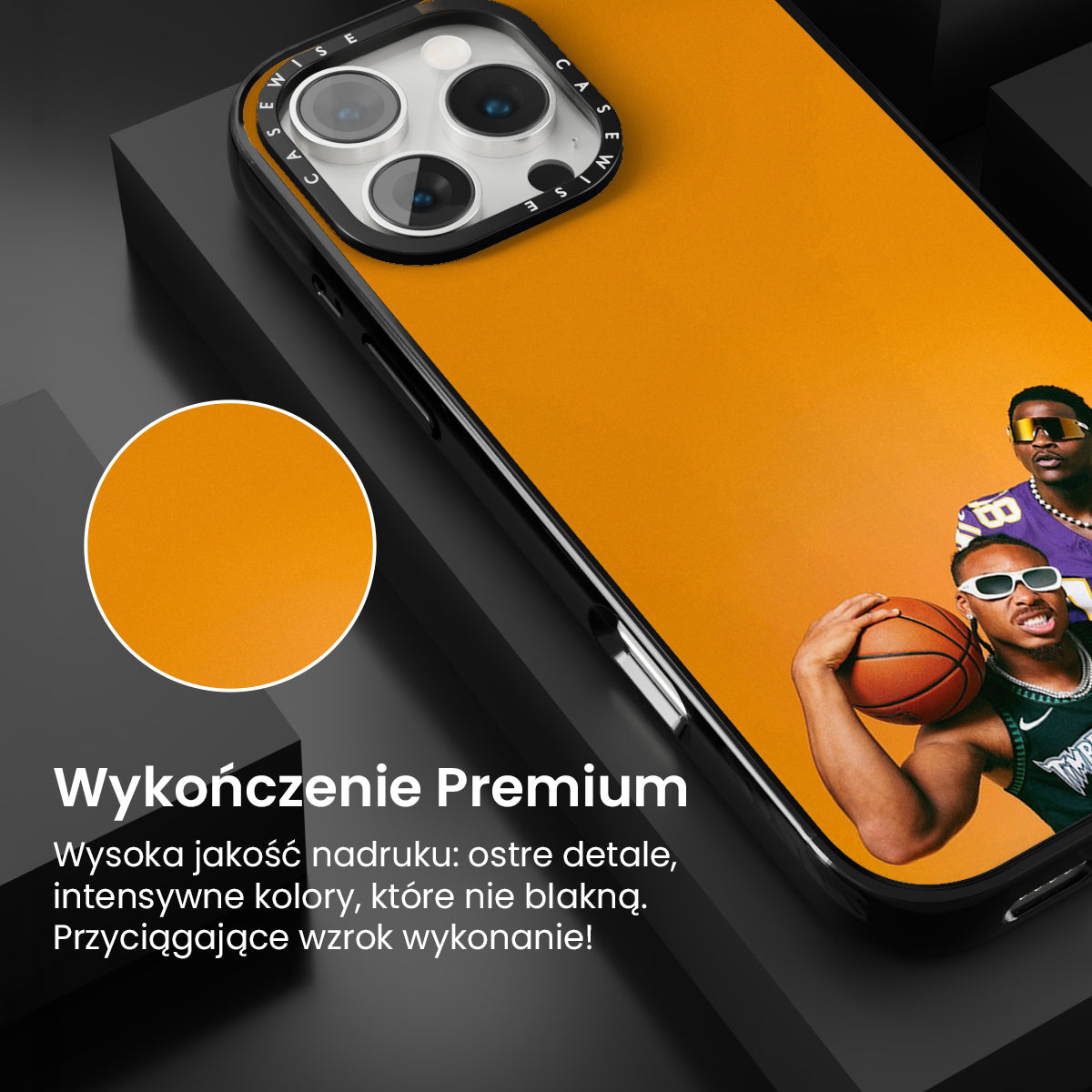 CASEWISE CASEWISE

Wykończenie Premium

Wysoka jakość nadruku: ostre detale, intensywne kolory, które nie blakną. Przyciągające wzrok wykonanie!