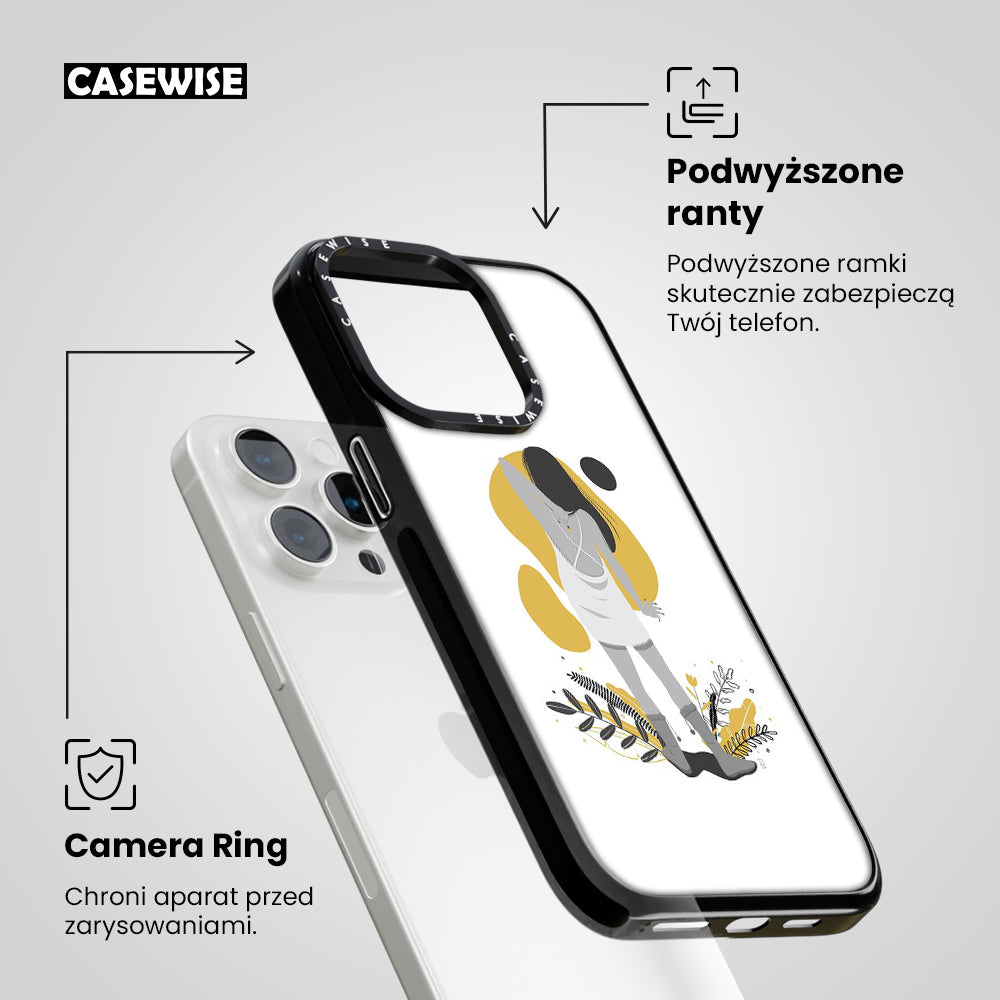 CASEWISE

Podwyższone ranty

Podwyższone ramki skutecznie zabezpieczą Twój telefon.

CASEWISE

CASEWISE

Camera Ring

Chroni aparat przed zarysowaniami.