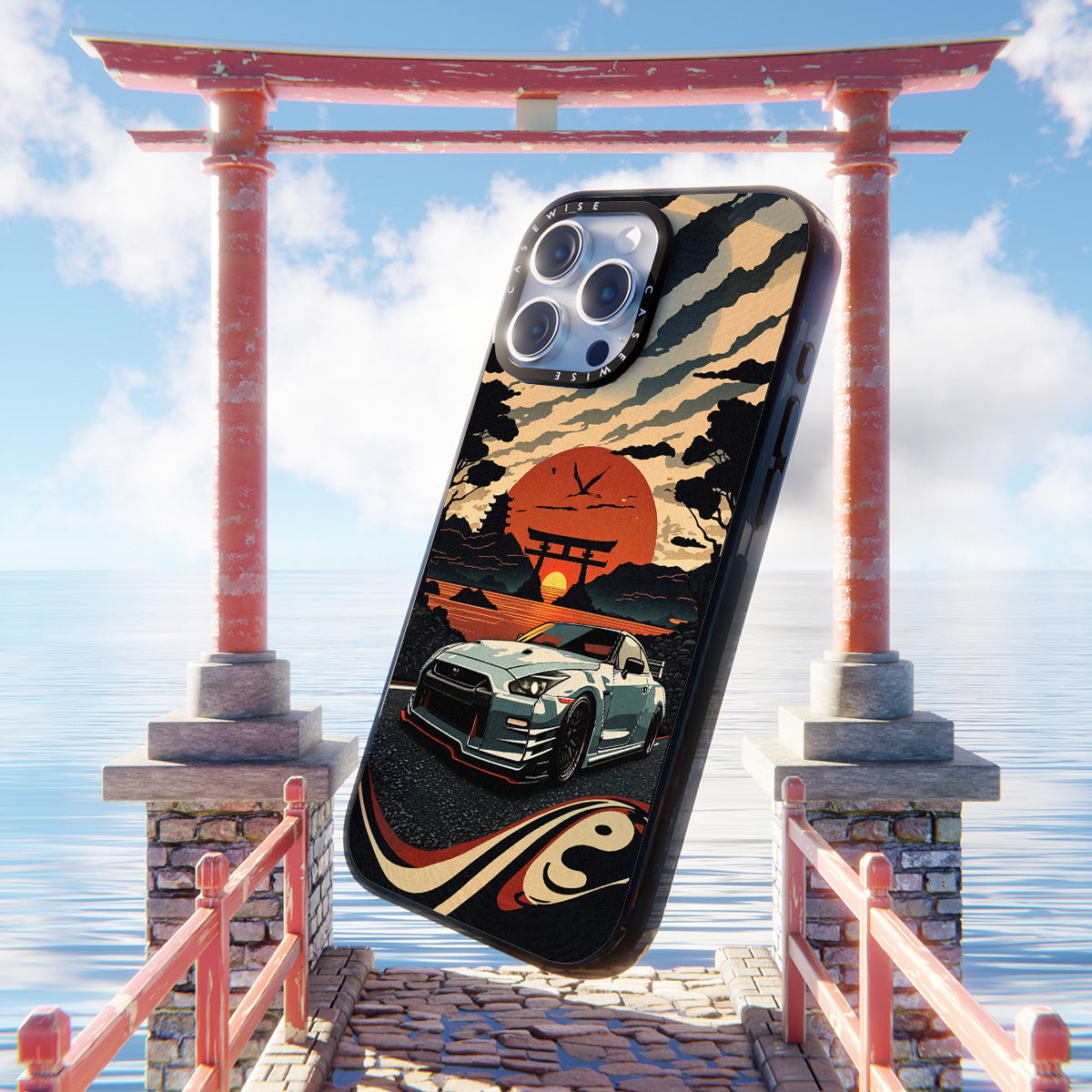 CASEWISE CASEWISE