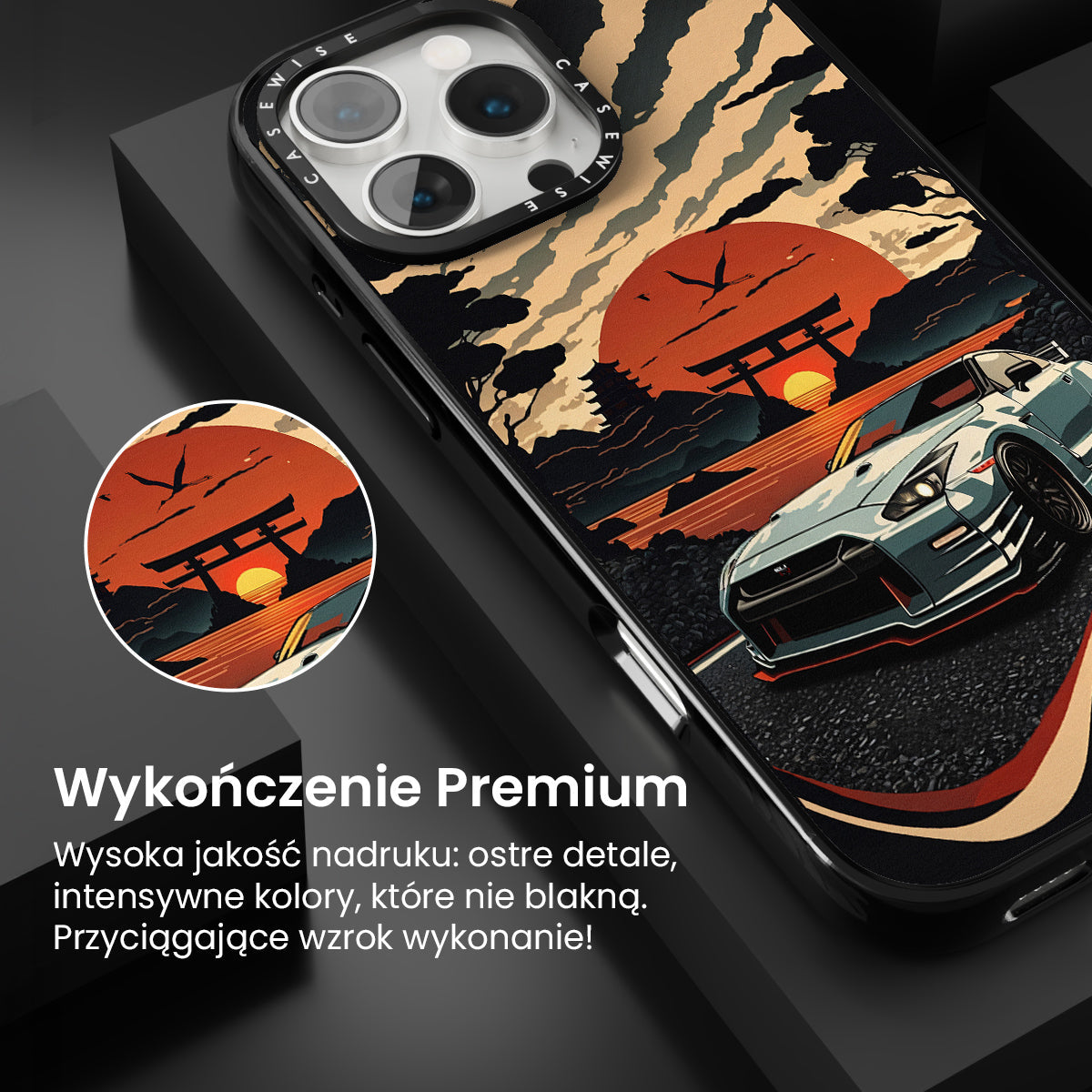 CASEWISE CASEWISE

Wykończenie Premium

Wysoka jakość nadruku: ostre detale, intensywne kolory, które nie blakną. Przyciągające wzrok wykonanie!