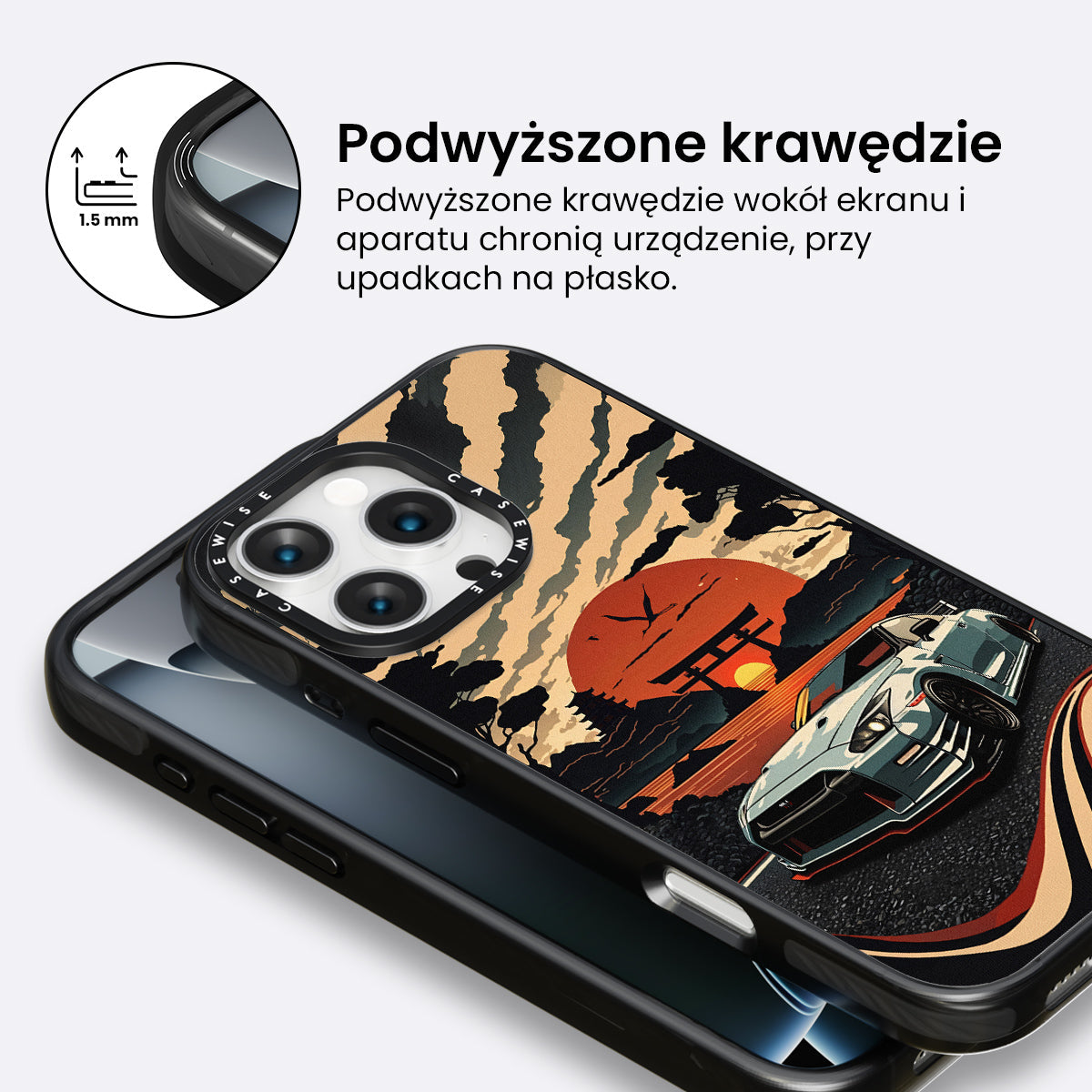 1.5 mm

Podwyższone krawędzie

Podwyższone krawędzie wokół ekranu i aparatu chronią urządzenie, przy upadkach na płasko.

CASEWISE CASEWISE