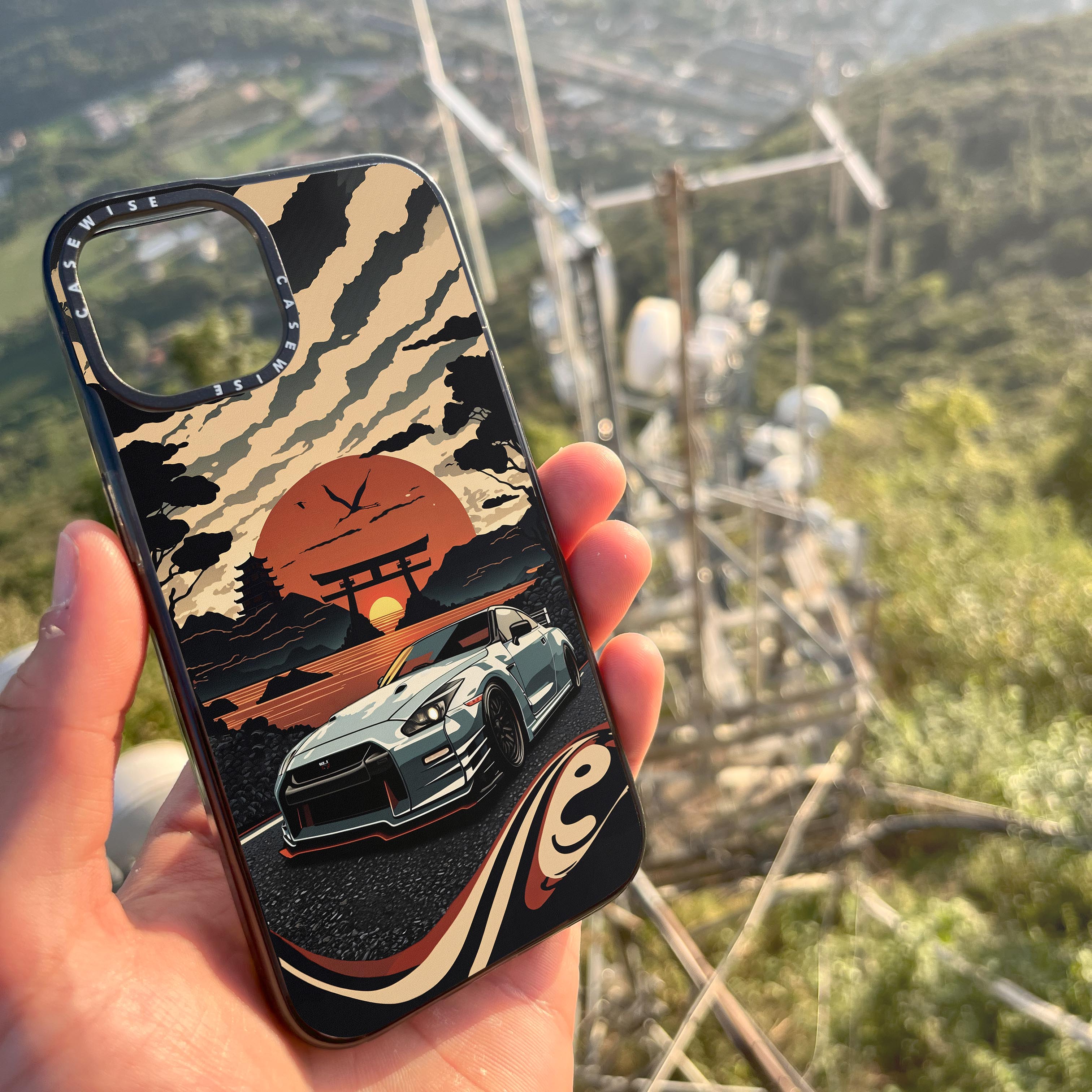 CASEWISE CASEWISE