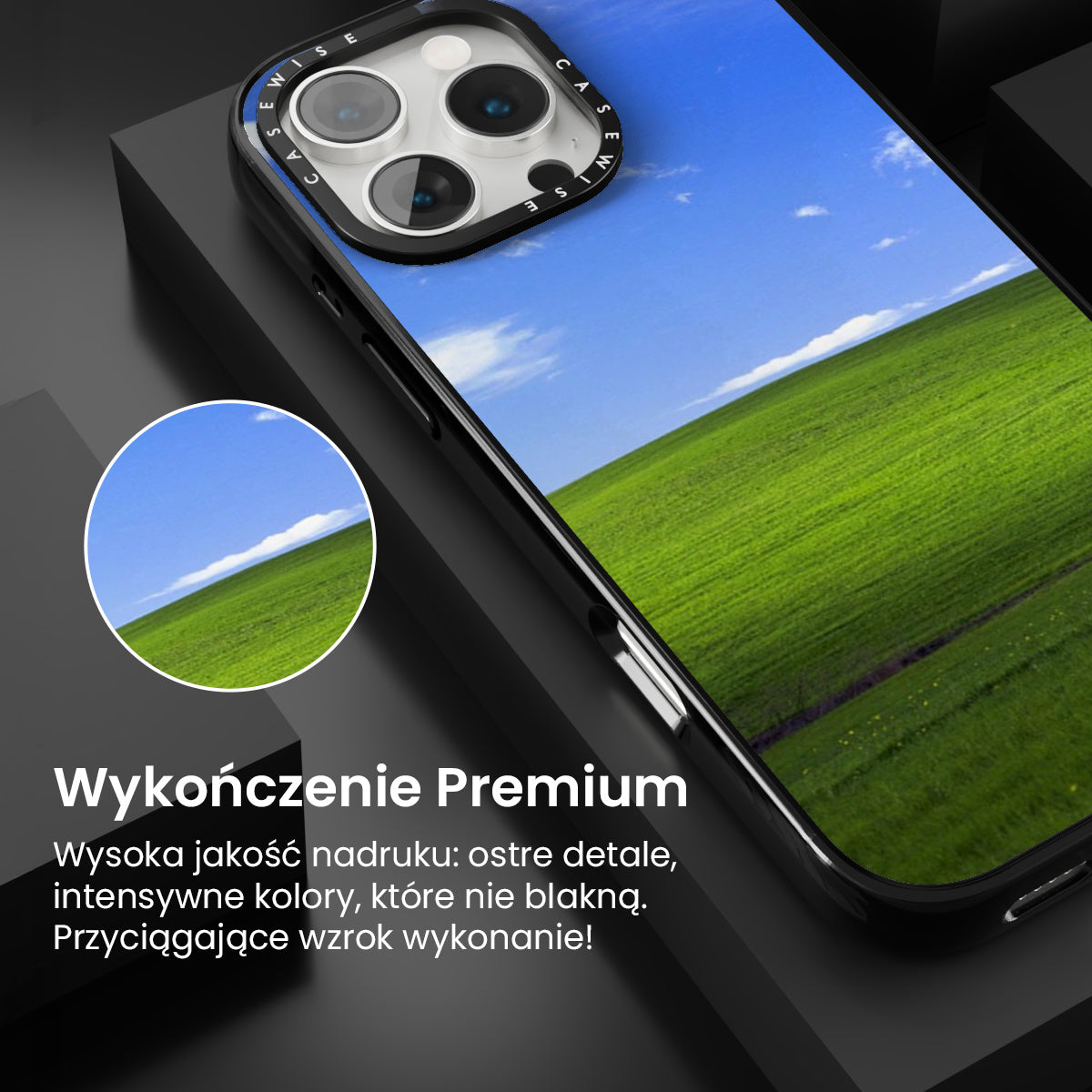 CASEWISE

CASEWISE

Wykończenie Premium

Wysoka jakość nadruku: ostre detale, intensywne kolory, które nie blakną. Przyciągające wzrok wykonanie!