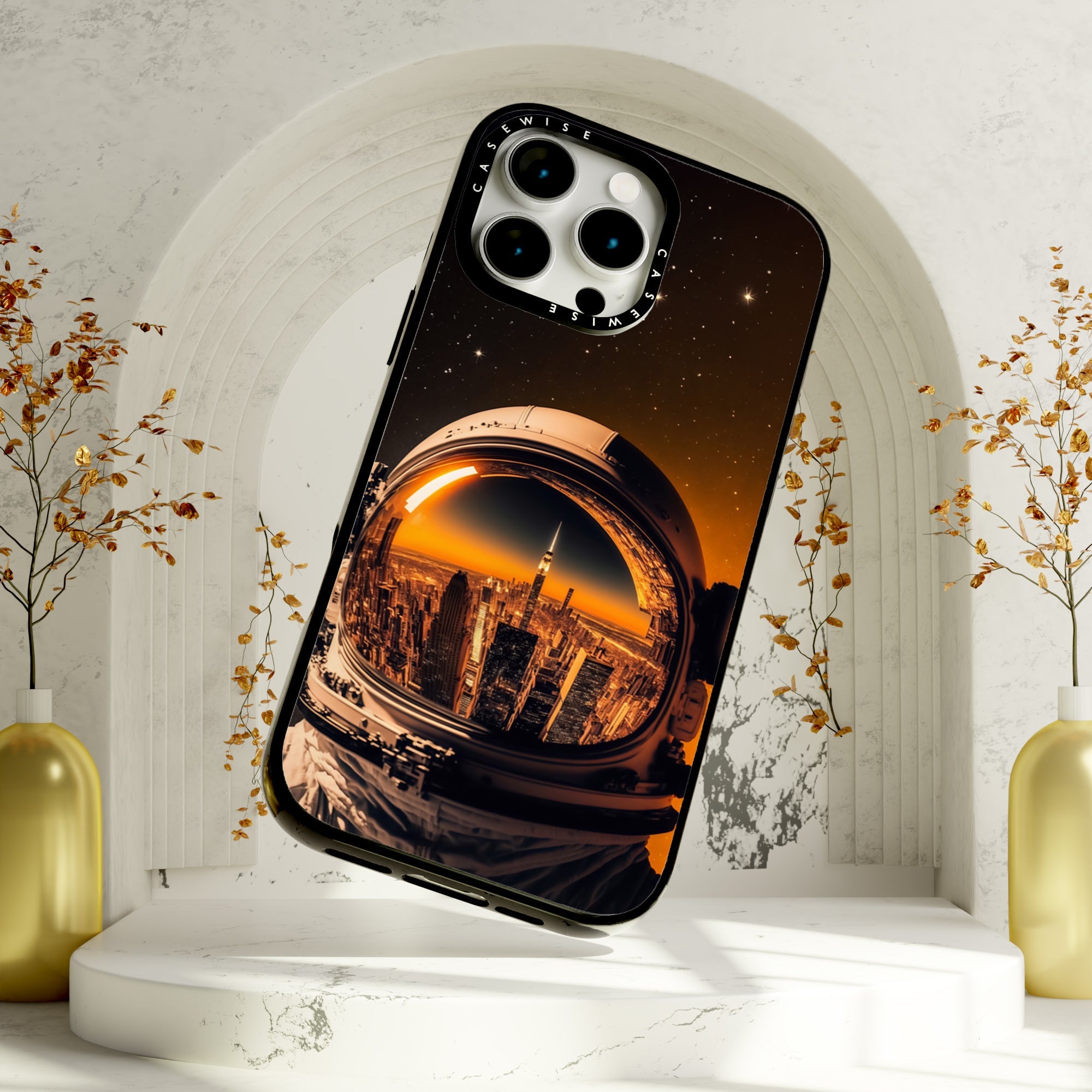 CASEWISE CASEWISE