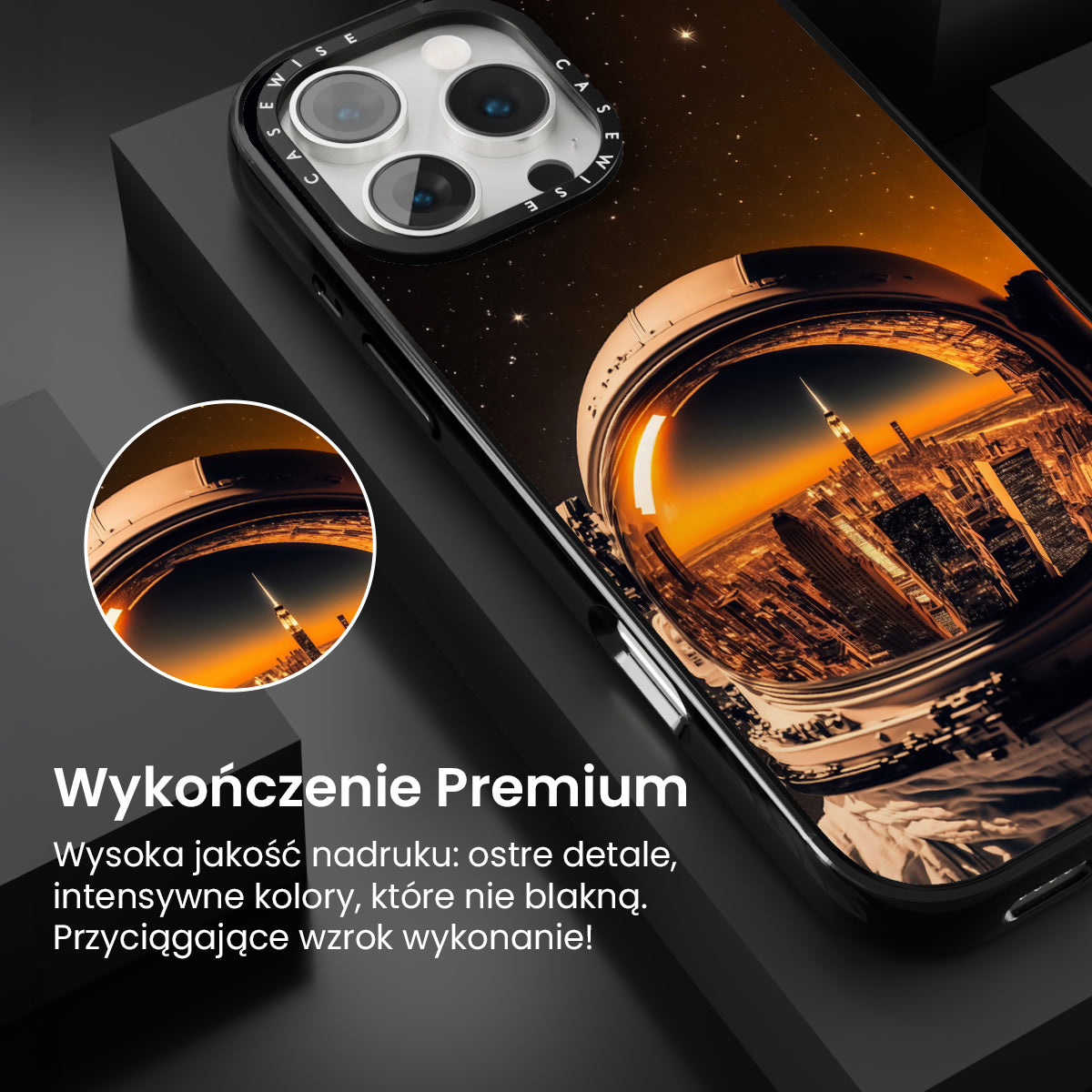 CASEWISE CASEWISE

Wykończenie Premium

Wysoka jakość nadruku: ostre detale, intensywne kolory, które nie blakną. Przyciągające wzrok wykonanie!