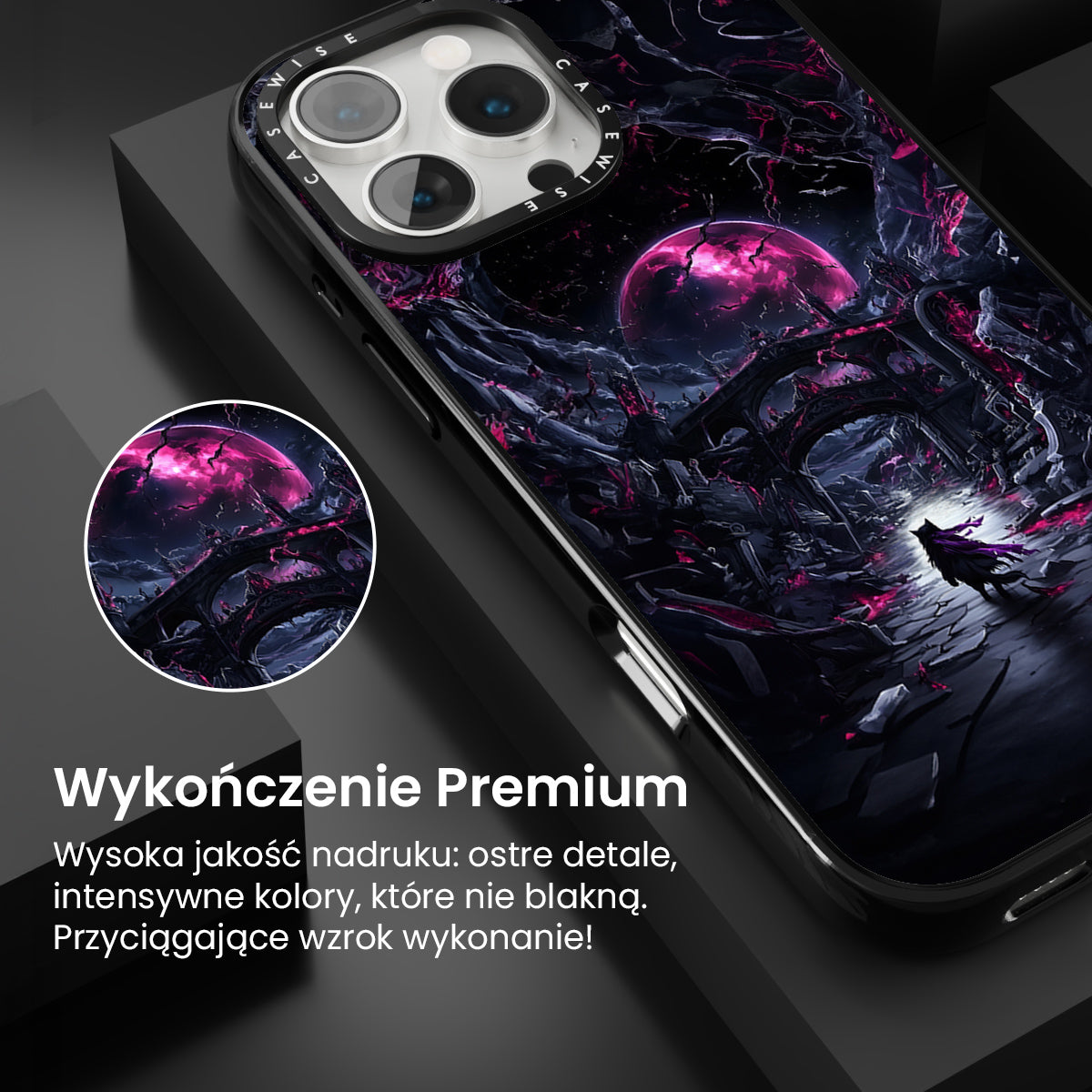 CASEWISE CASEWISE

Wykończenie Premium

Wysoka jakość nadruku: ostre detale, intensywne kolory, które nie blakną. Przyciągające wzrok wykonanie!