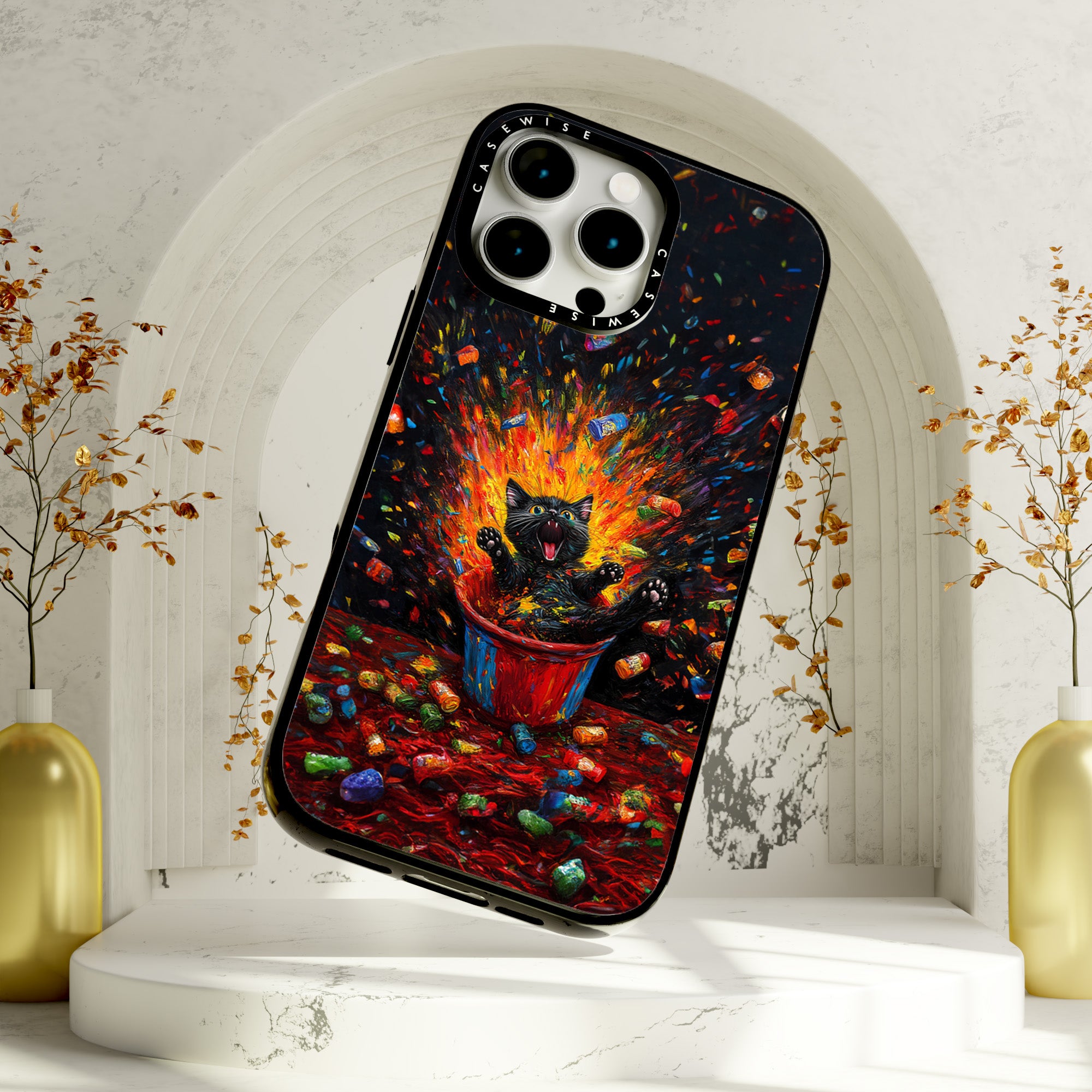 CASEWISE CASEWISE