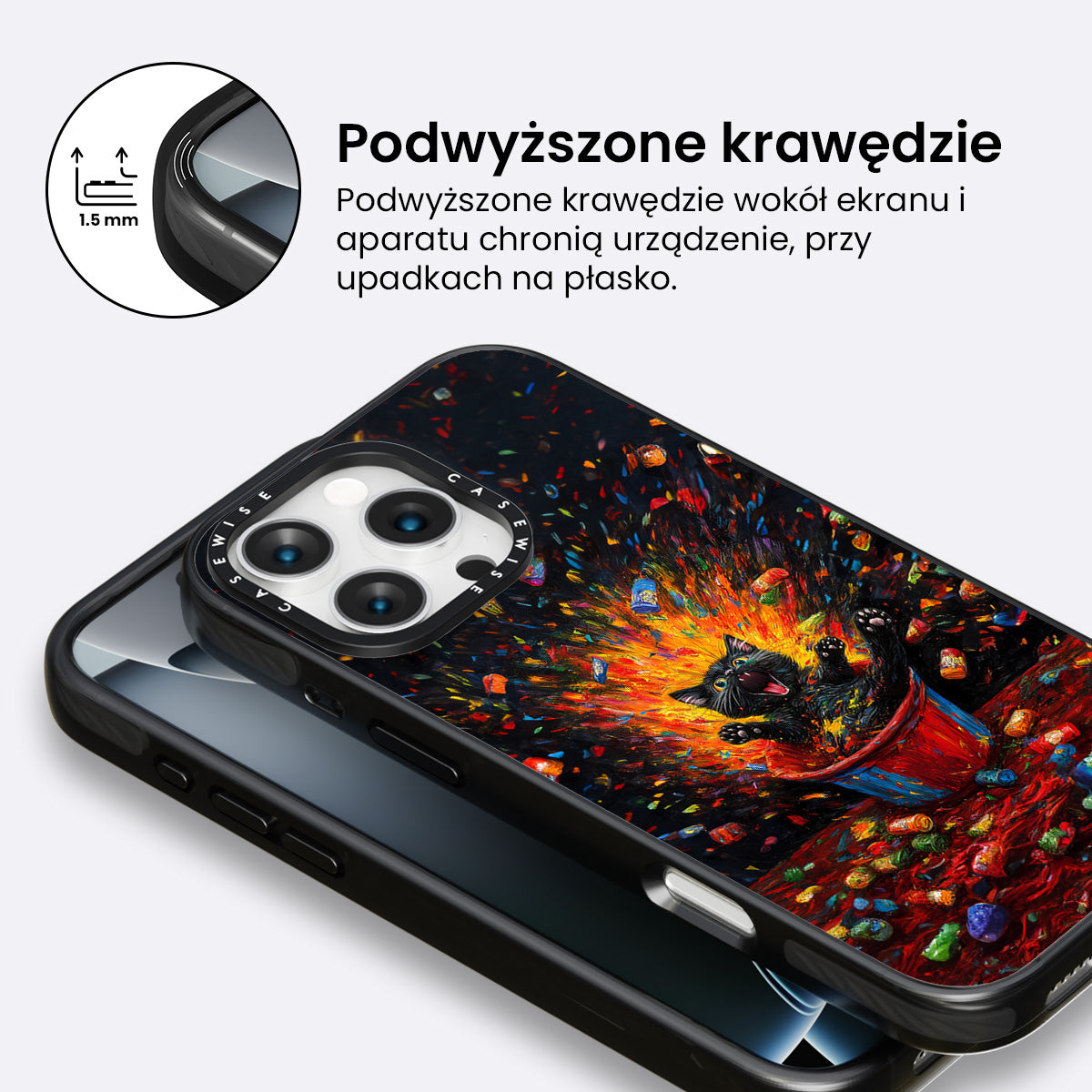 1.5 mm

Podwyższone krawędzie

Podwyższone krawędzie wokół ekranu i aparatu chronią urządzenie, przy upadkach na płasko.

CASEWISE CASEWISE