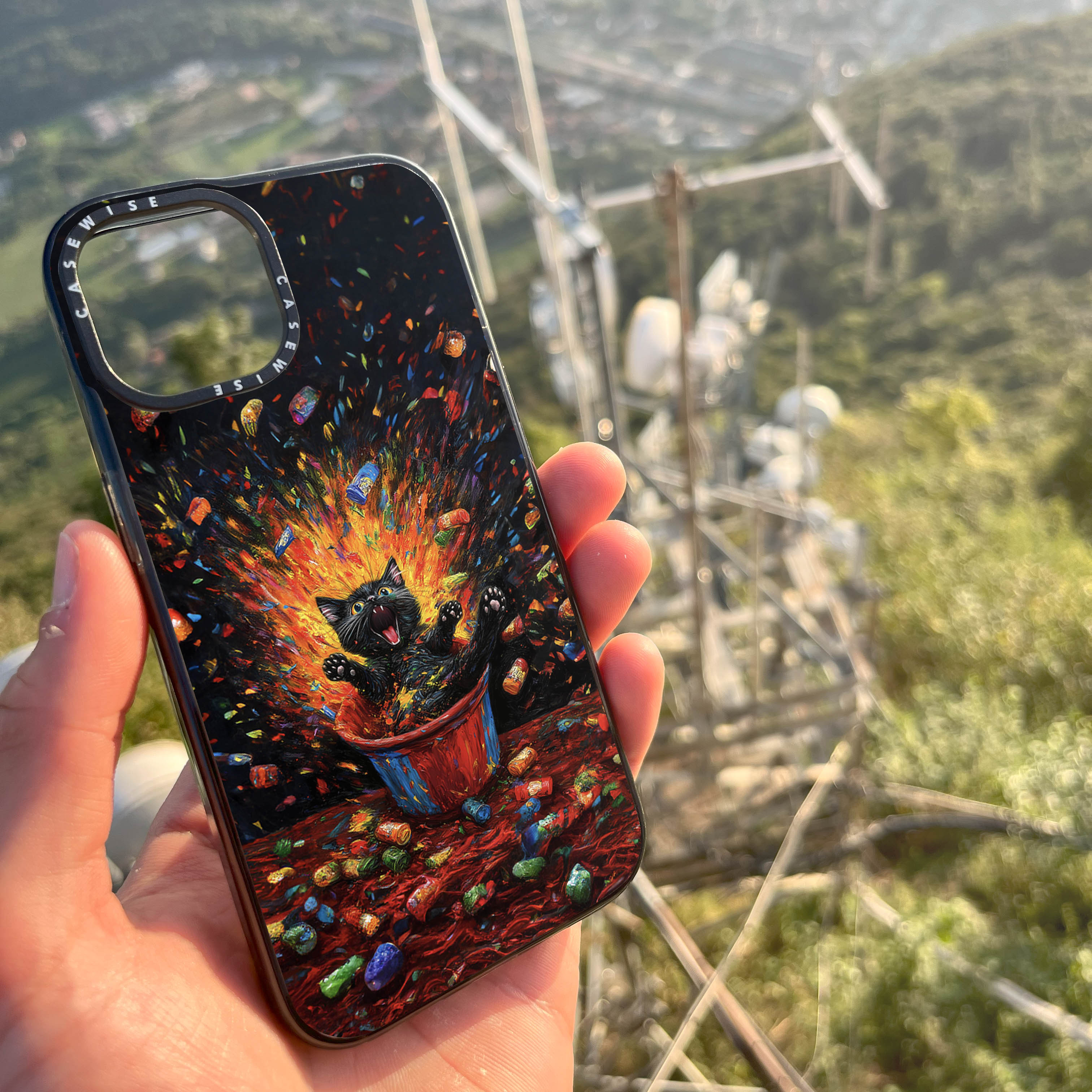 CASEWISE CASEWISE