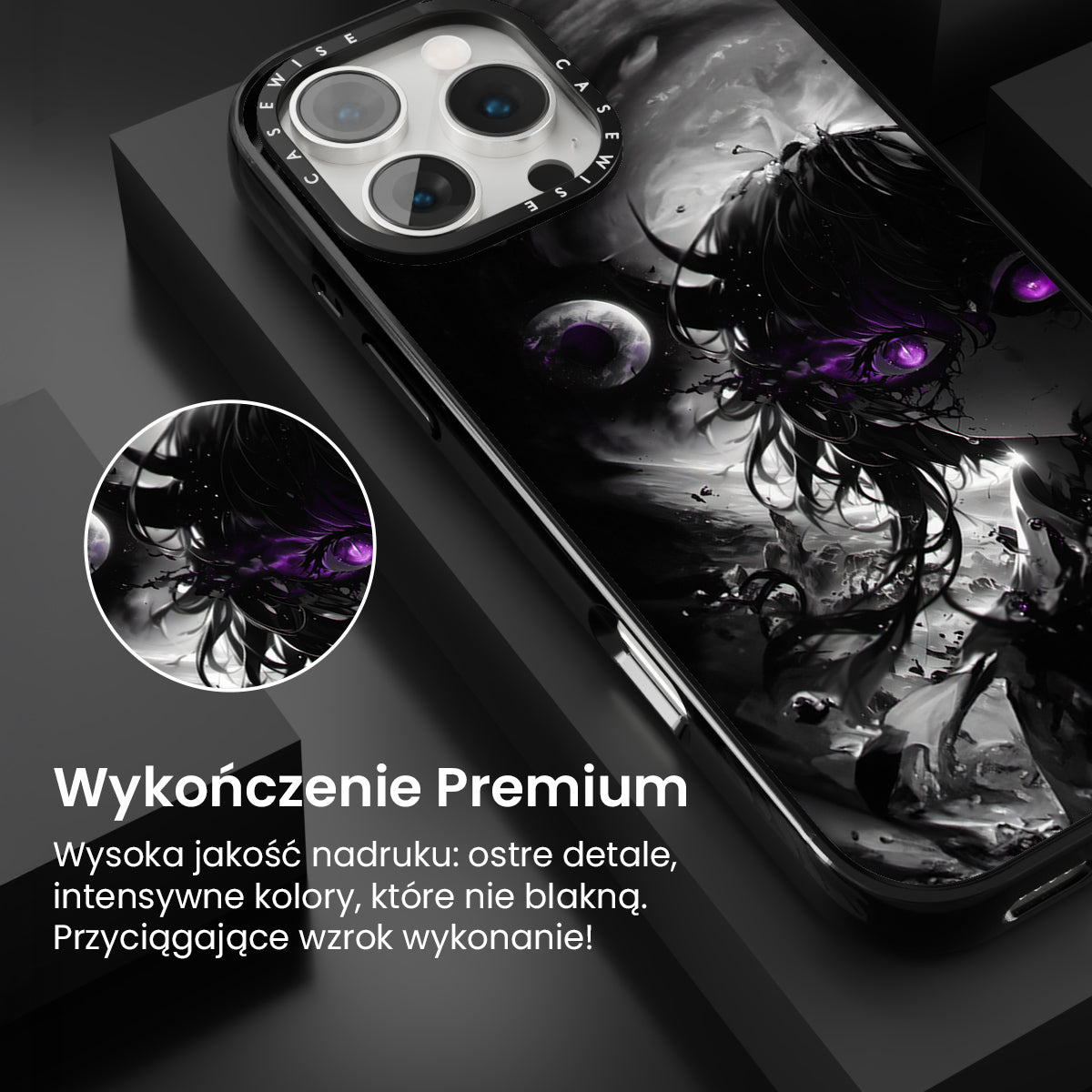 CASEWISE CASEWISE

Wykończenie Premium

Wysoka jakość nadruku: ostre detale, intensywne kolory, które nie blakną. Przyciągające wzrok wykonanie!