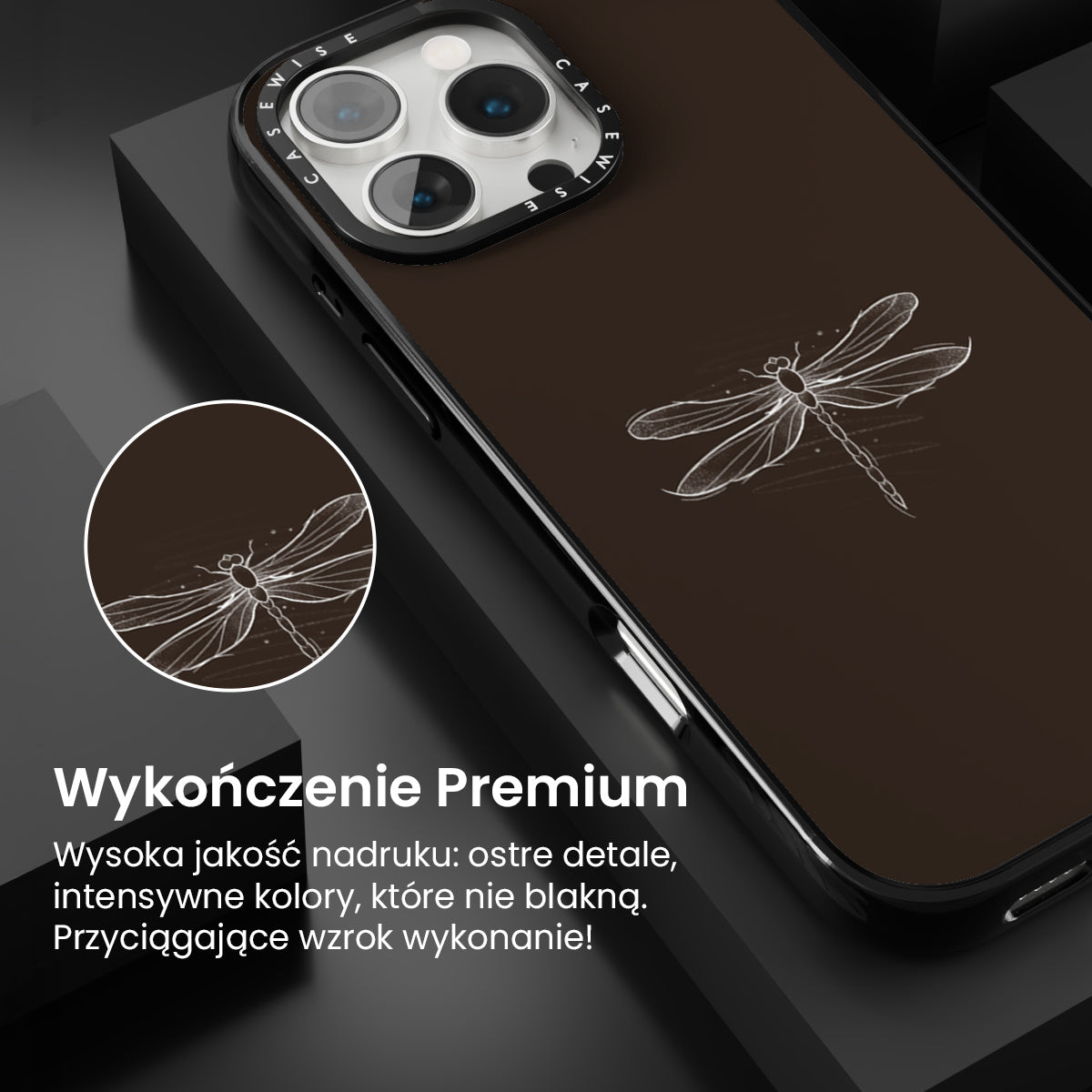 CASEWISE CASEWISE

Wykończenie Premium

Wysoka jakość nadruku: ostre detale, intensywne kolory, które nie blakną. Przyciągające wzrok wykonanie!