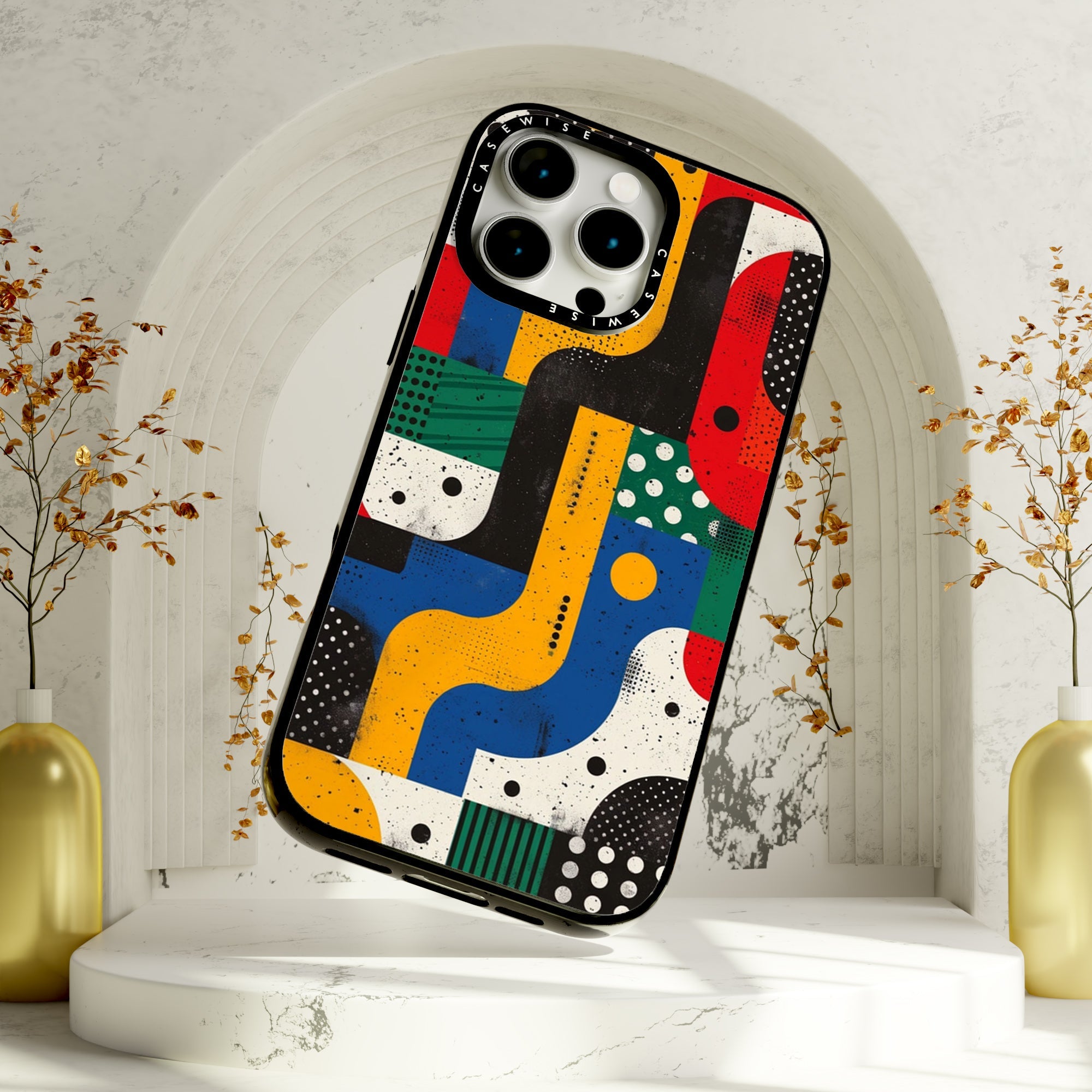 CASEWISE
CASEWISE