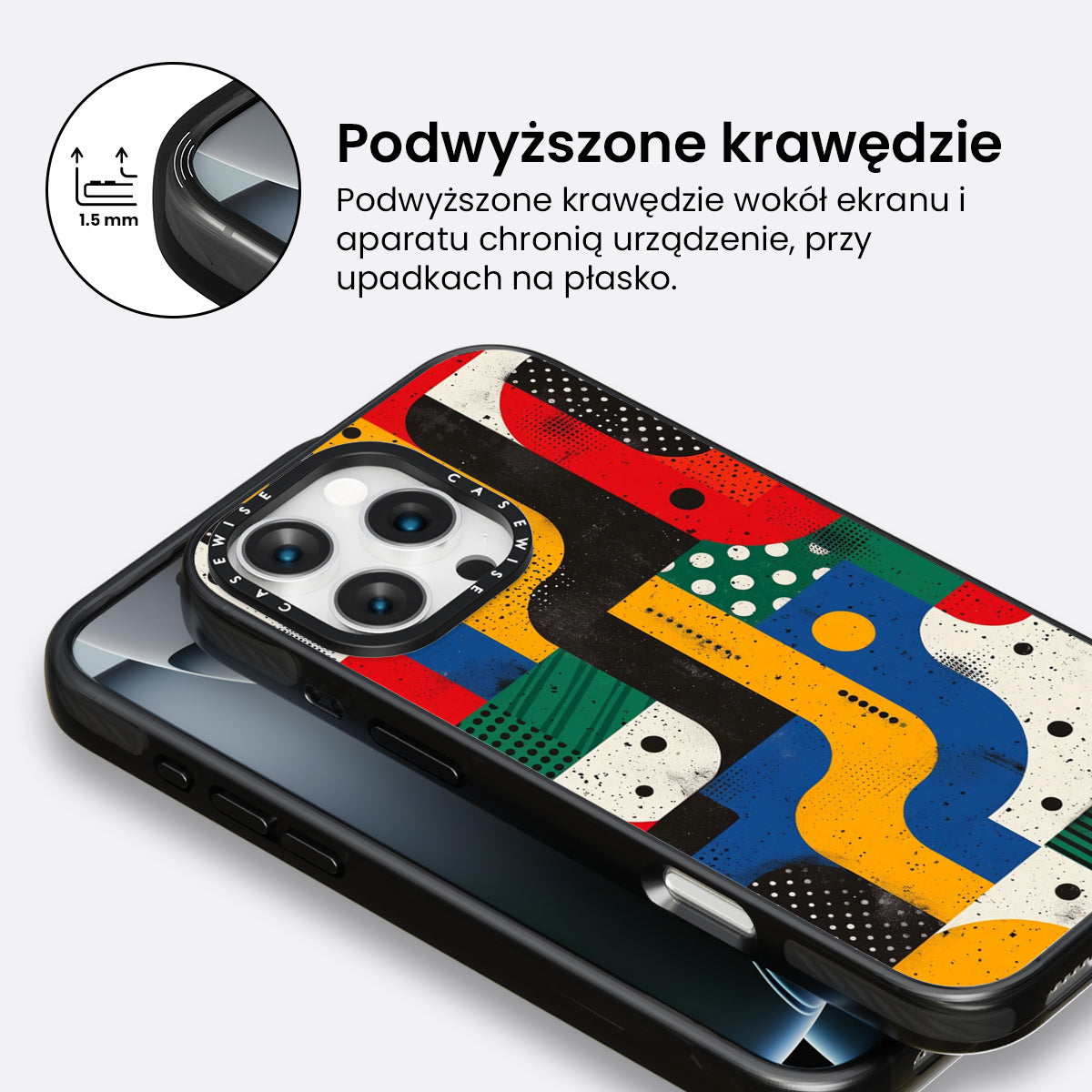 1.5 mm

Podwyższone krawędzie

Podwyższone krawędzie wokół ekranu i aparatu chronią urządzenie, przy upadkach na płasko.

CASEWISE CASEWISE