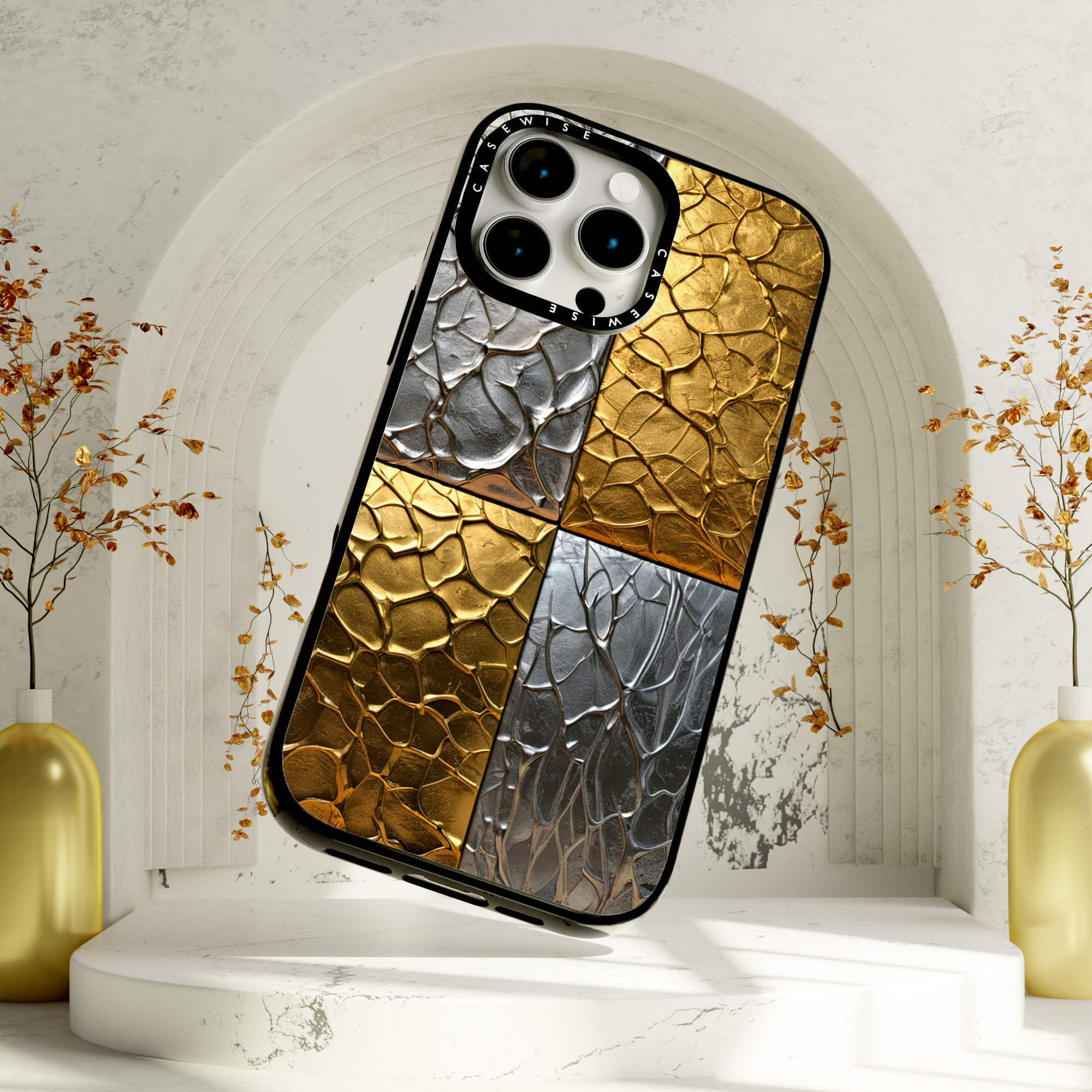 CASEWISE
CASEWISE