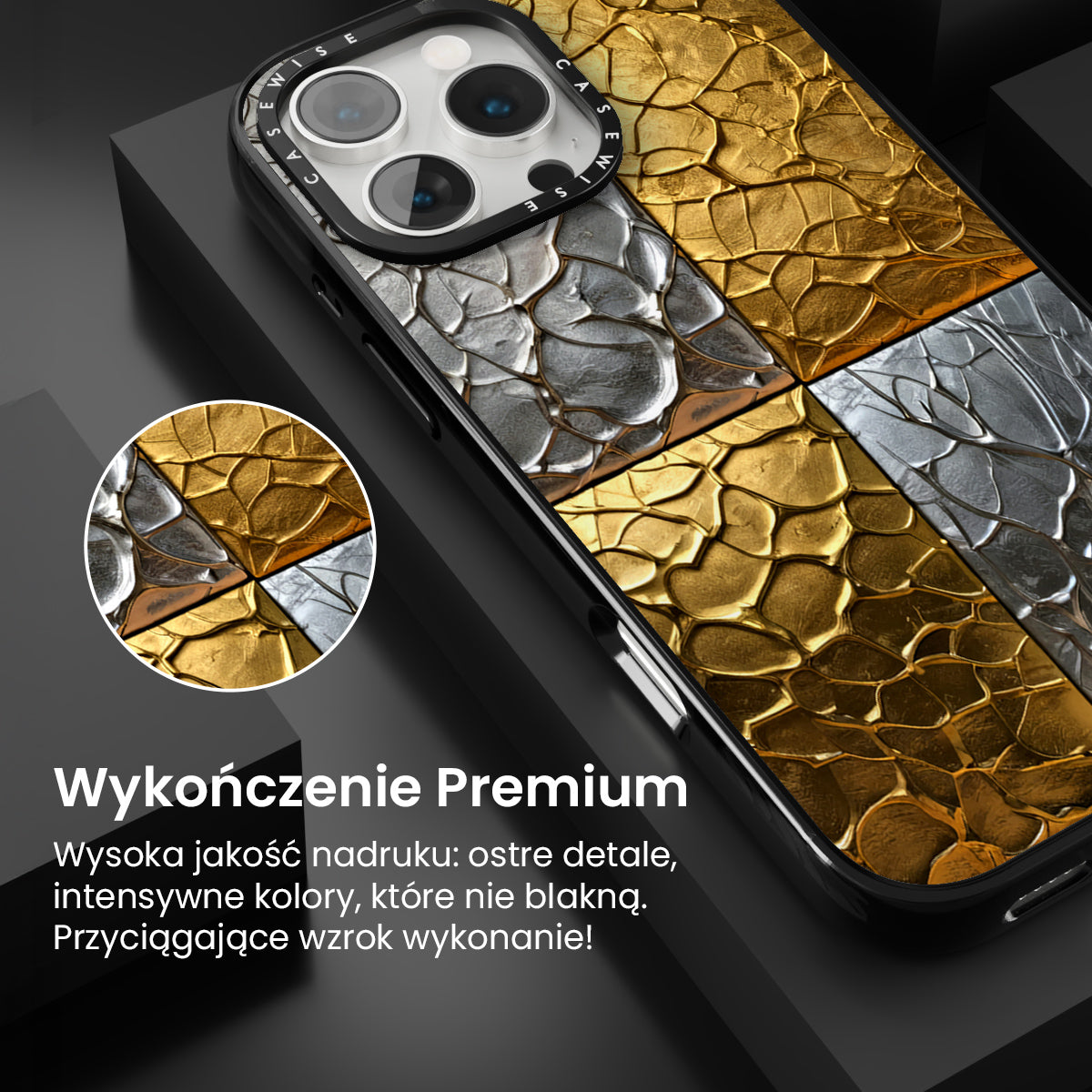 CASEWISE CASEWISE

Wykończenie Premium

Wysoka jakość nadruku: ostre detale, intensywne kolory, które nie blakną. Przyciągające wzrok wykonanie!