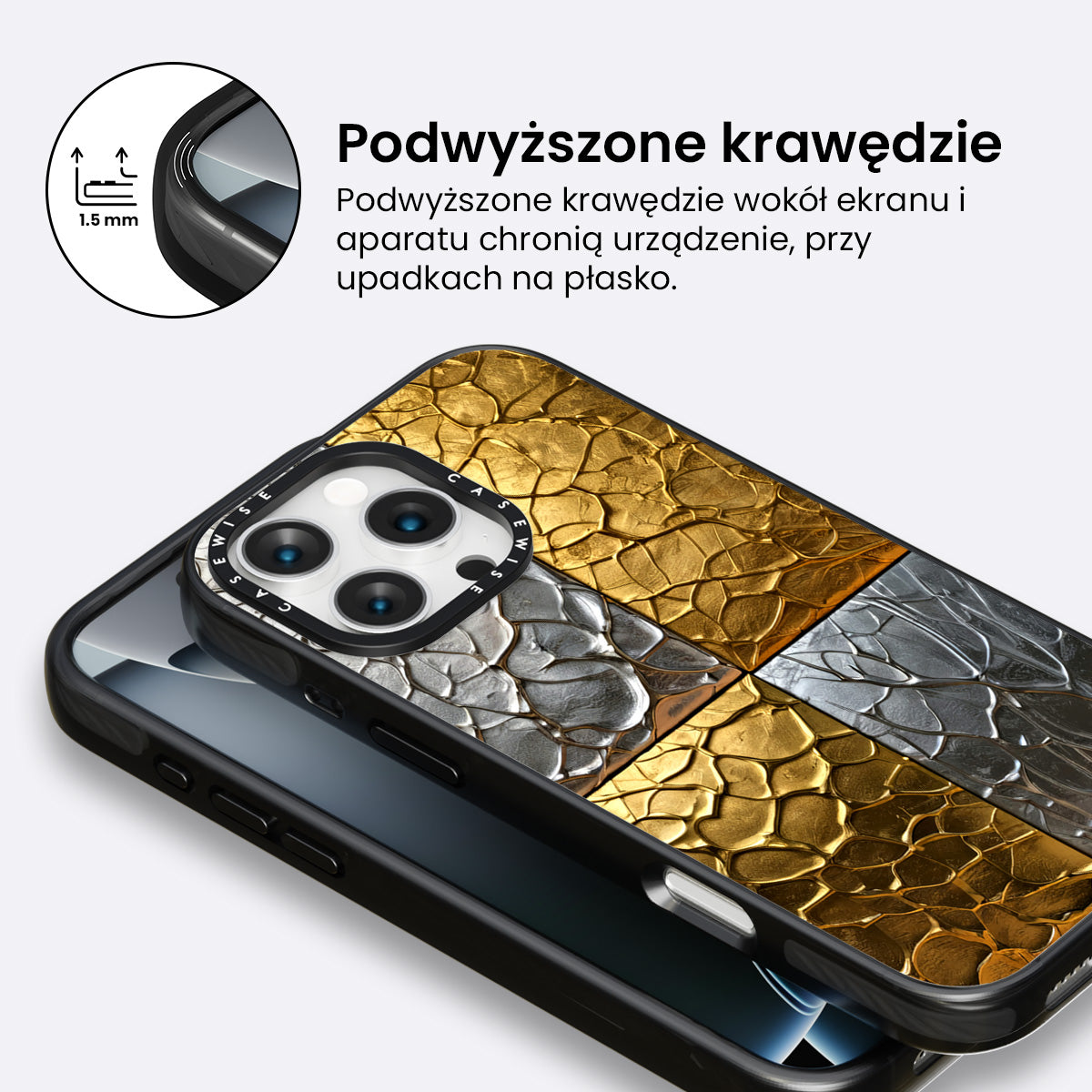 1.5 mm

Podwyższone krawędzie

Podwyższone krawędzie wokół ekranu i aparatu chronią urządzenie, przy upadkach na płasko.

CASEWISE CASEWISE