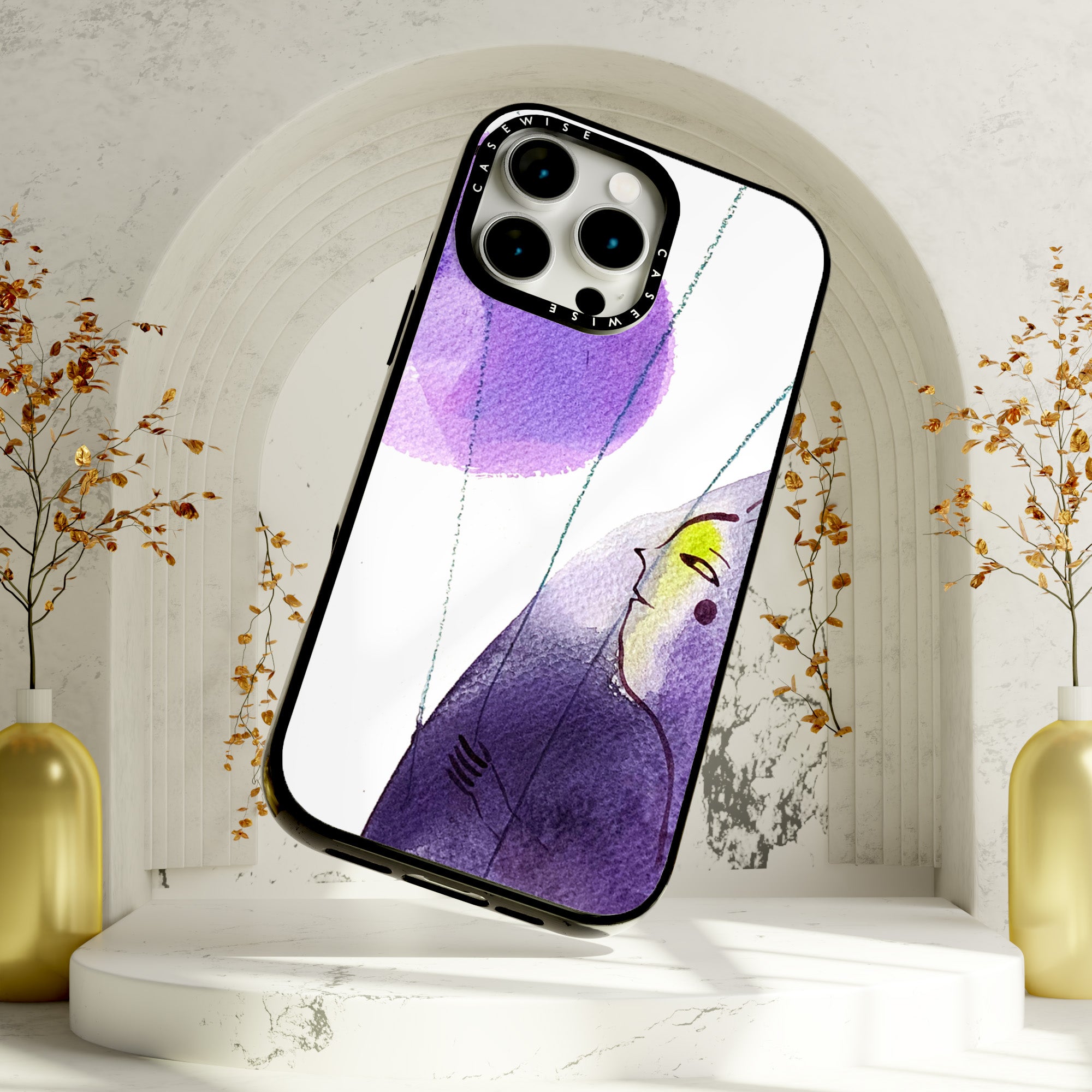 CASEWISE
CASEWISE