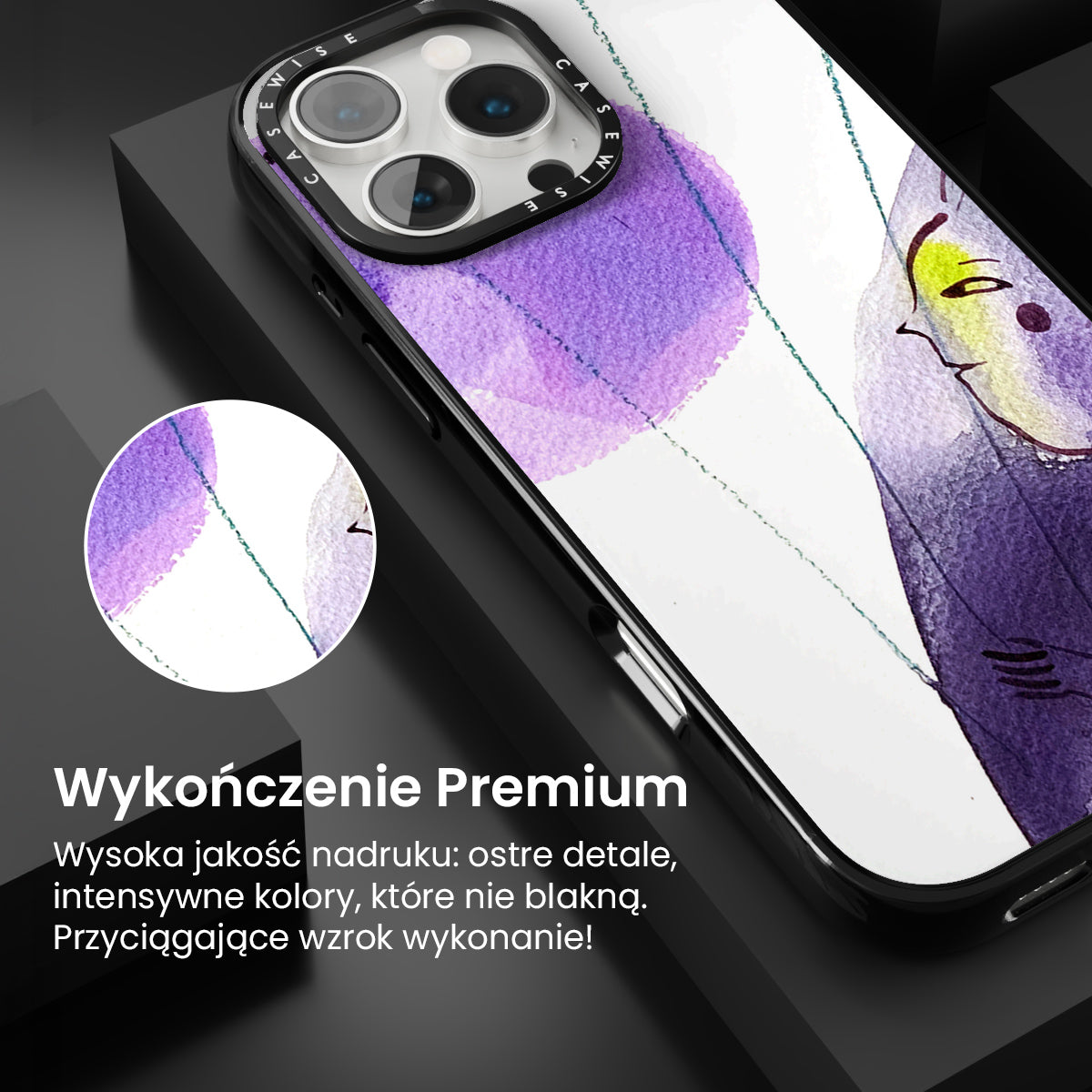 CASEWISE CASEWISE

Wykończenie Premium

Wysoka jakość nadruku: ostre detale, intensywne kolory, które nie blakną. Przyciągające wzrok wykonanie!