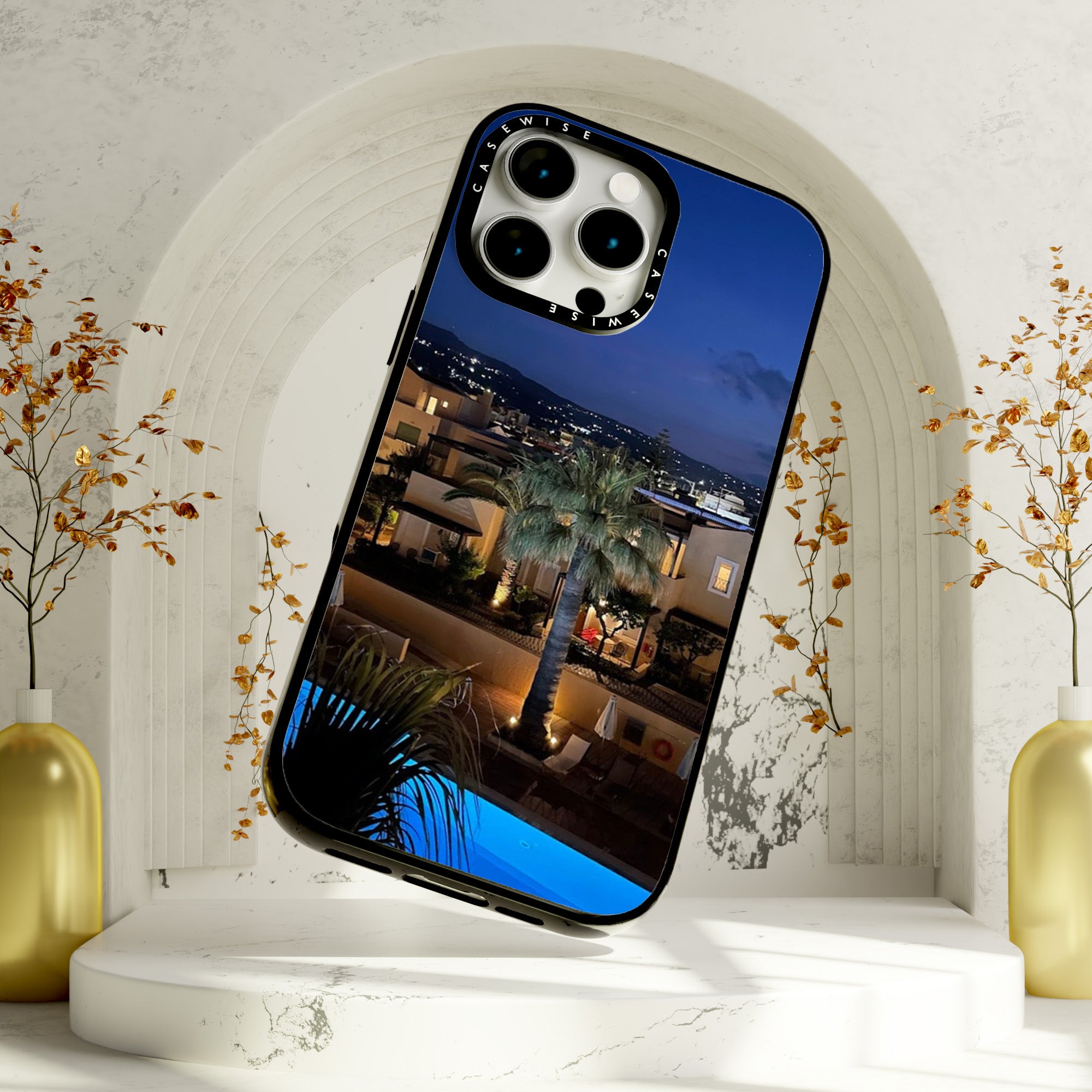 CASEWISE
CASEWISE