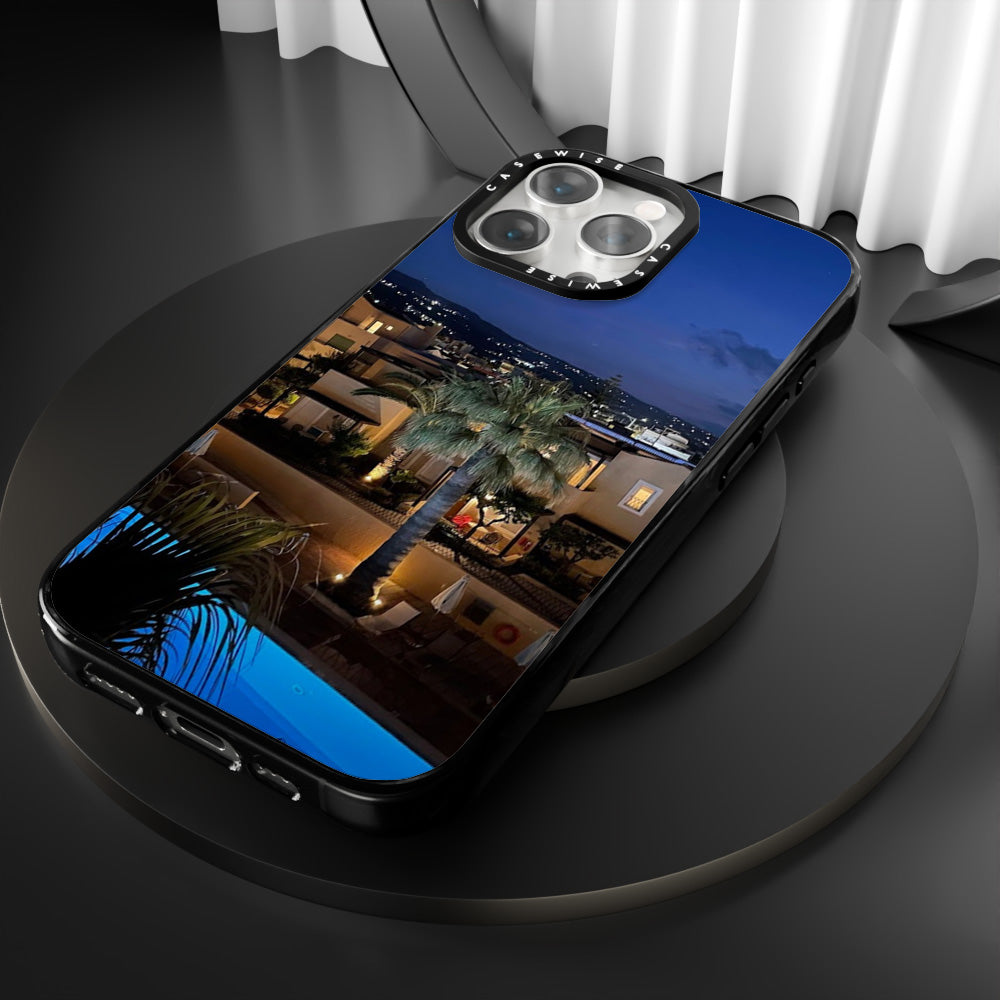 CASEWISE CASEWISE