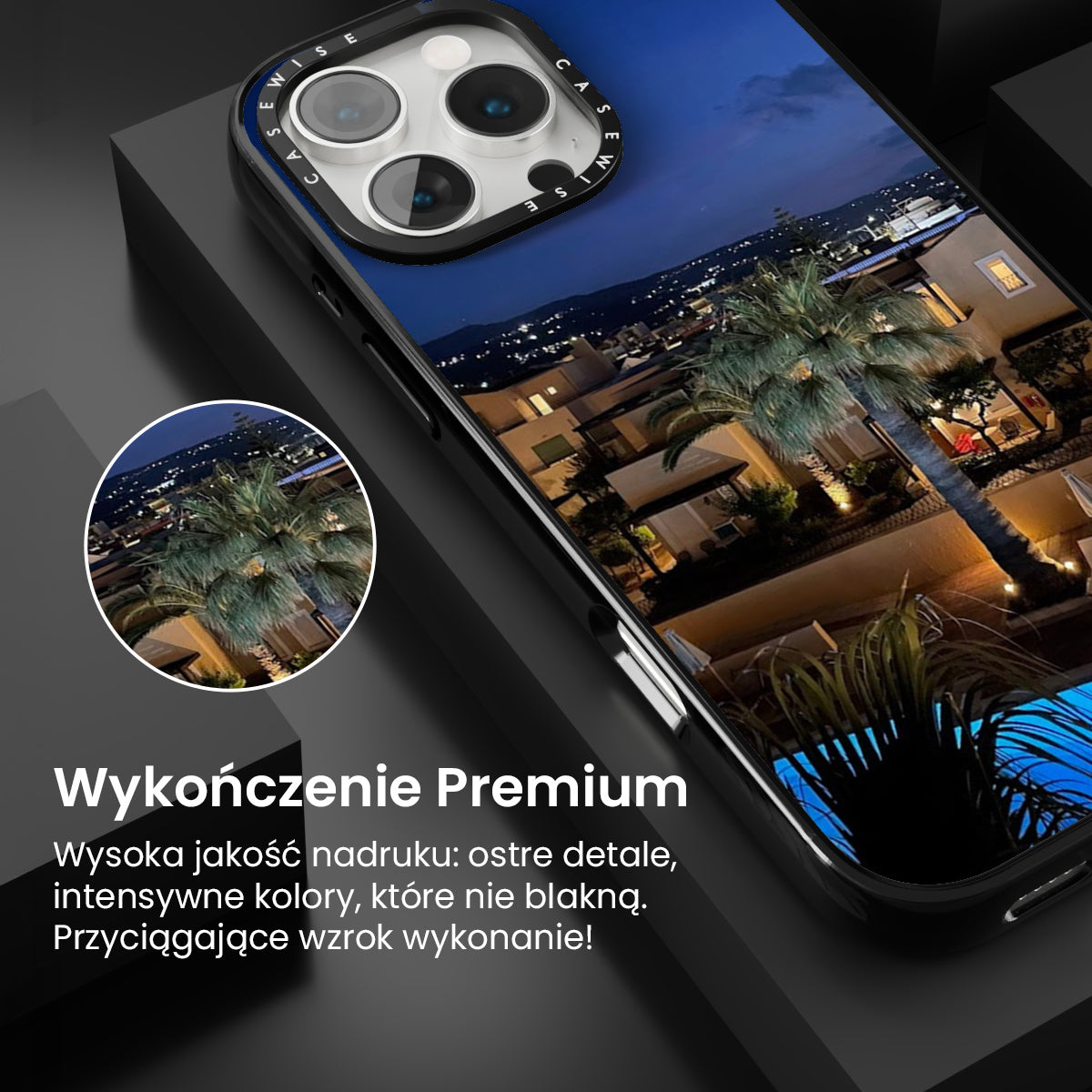 CASEWISE CASEWISE

Wykończenie Premium

Wysoka jakość nadruku: ostre detale, intensywne kolory, które nie blakną. Przyciągające wzrok wykonanie!