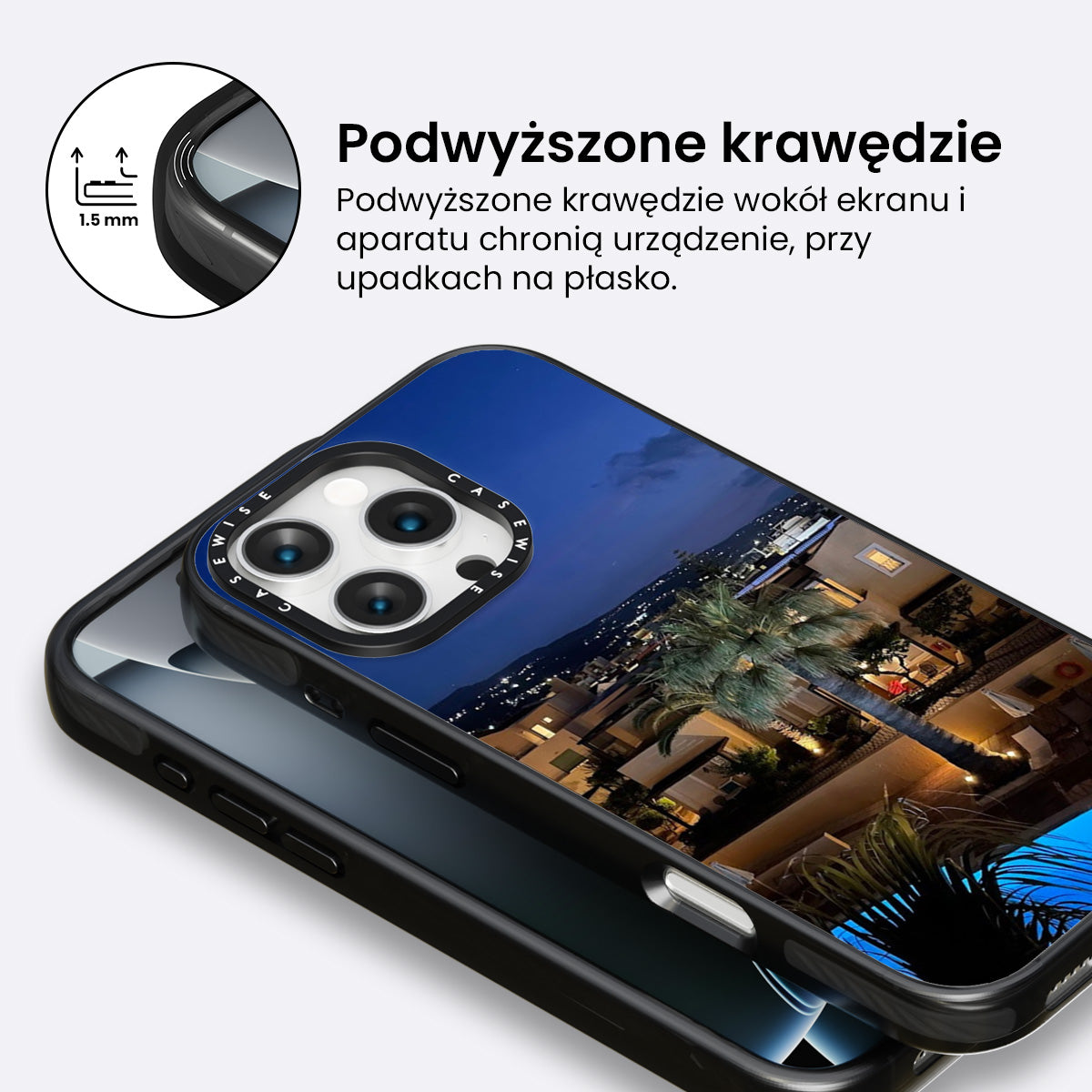 1.5 mm

Podwyższone krawędzie

Podwyższone krawędzie wokół ekranu i aparatu chronią urządzenie, przy upadkach na płasko.

CASEWISE CASEWISE