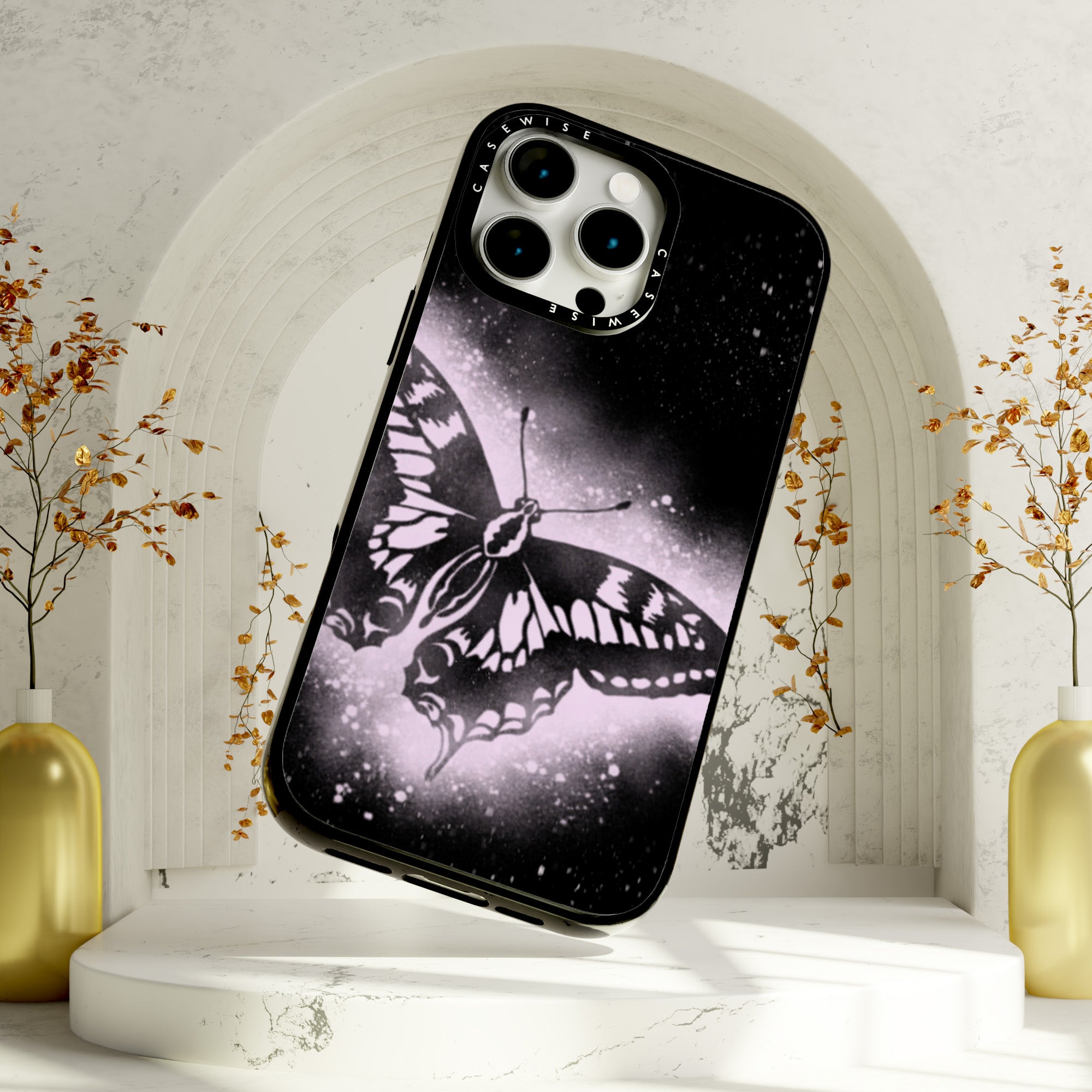 CASEWISE CASEWISE