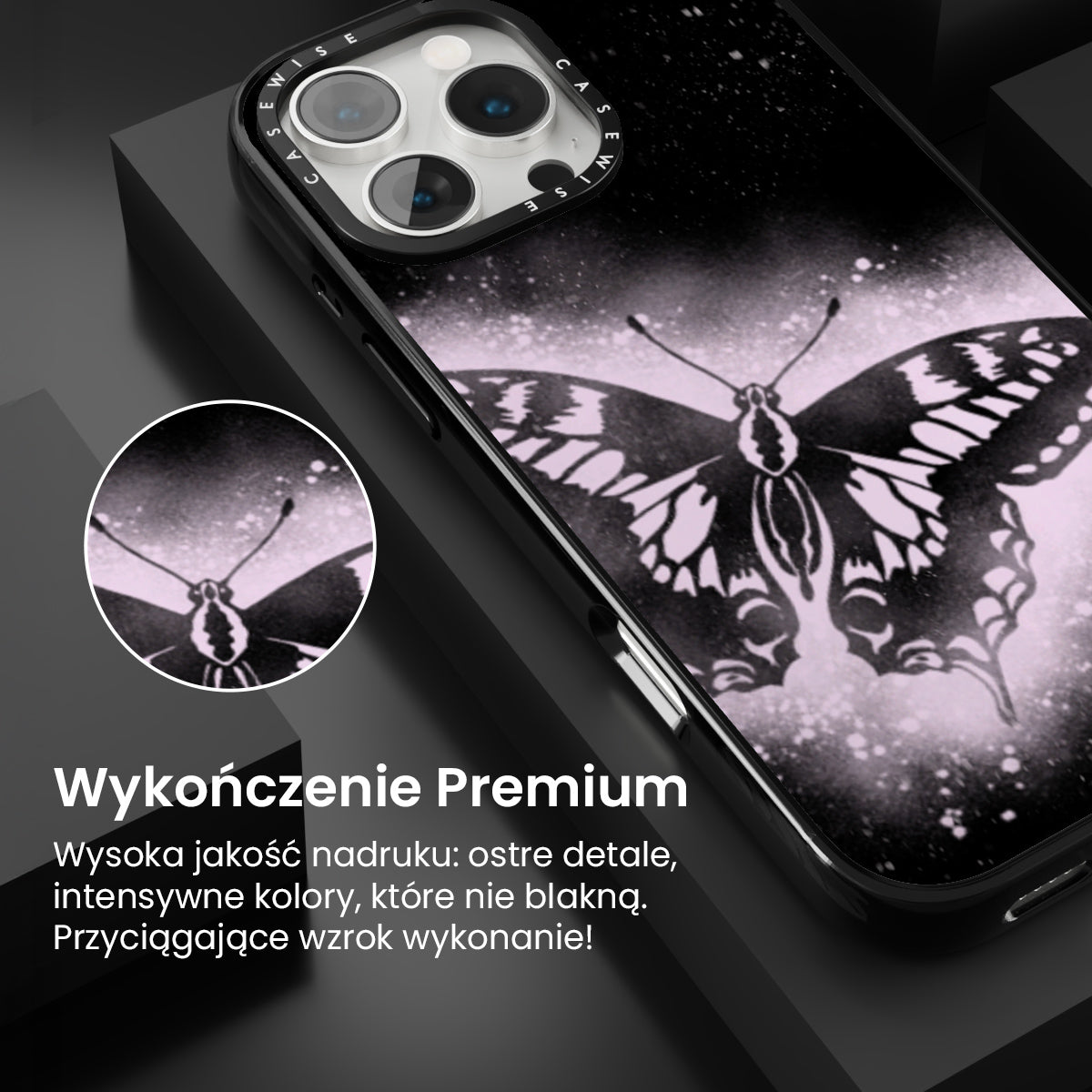 CASEWISE CASEWISE

Wykończenie Premium

Wysoka jakość nadruku: ostre detale, intensywne kolory, które nie blakną. Przyciągające wzrok wykonanie!