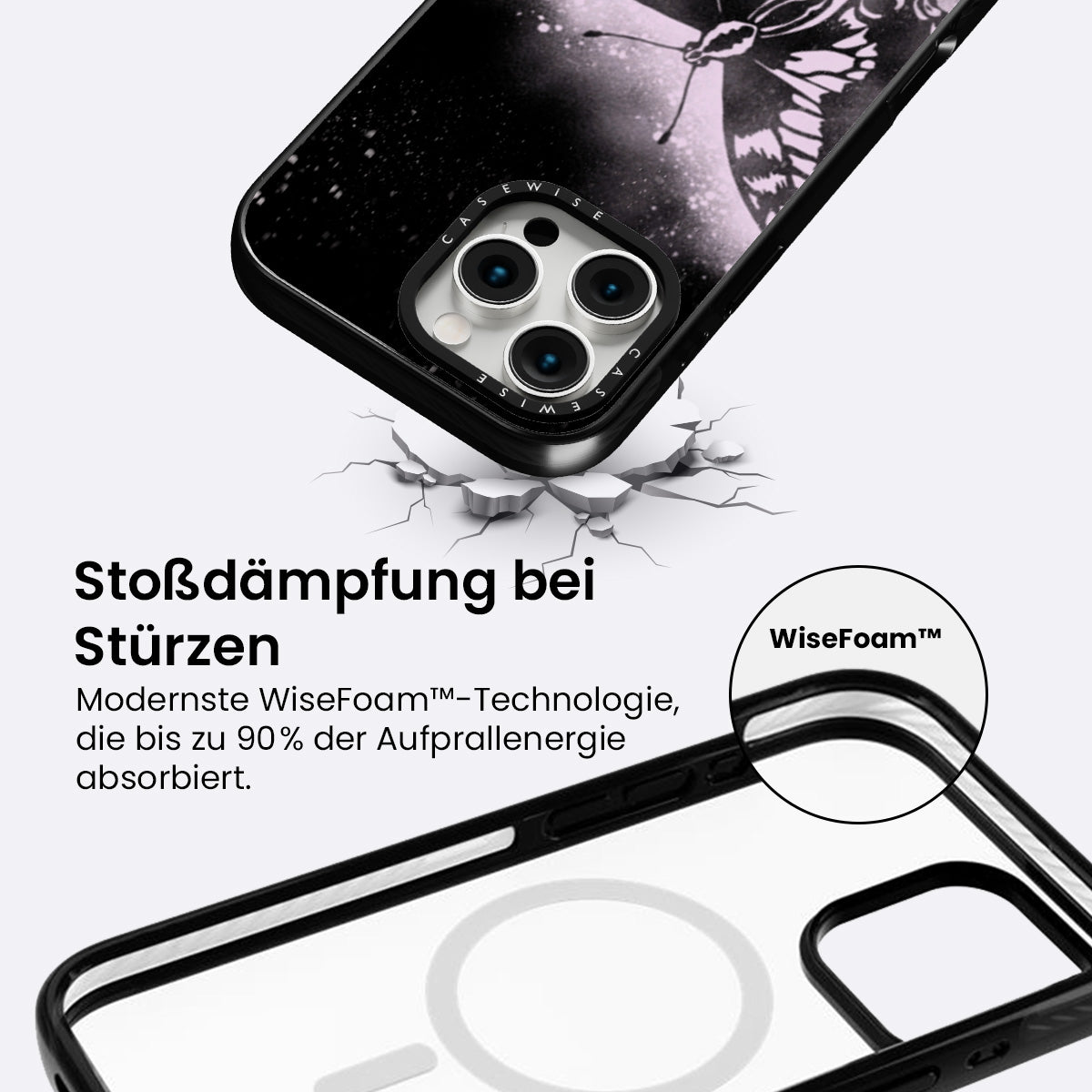 CASEWISE

CASEWISE

Stoßdämpfung bei Stürzen

Modernste WiseFoam™-Technologie, die bis zu 90% der Aufprallenergie absorbiert.

WiseFoam™