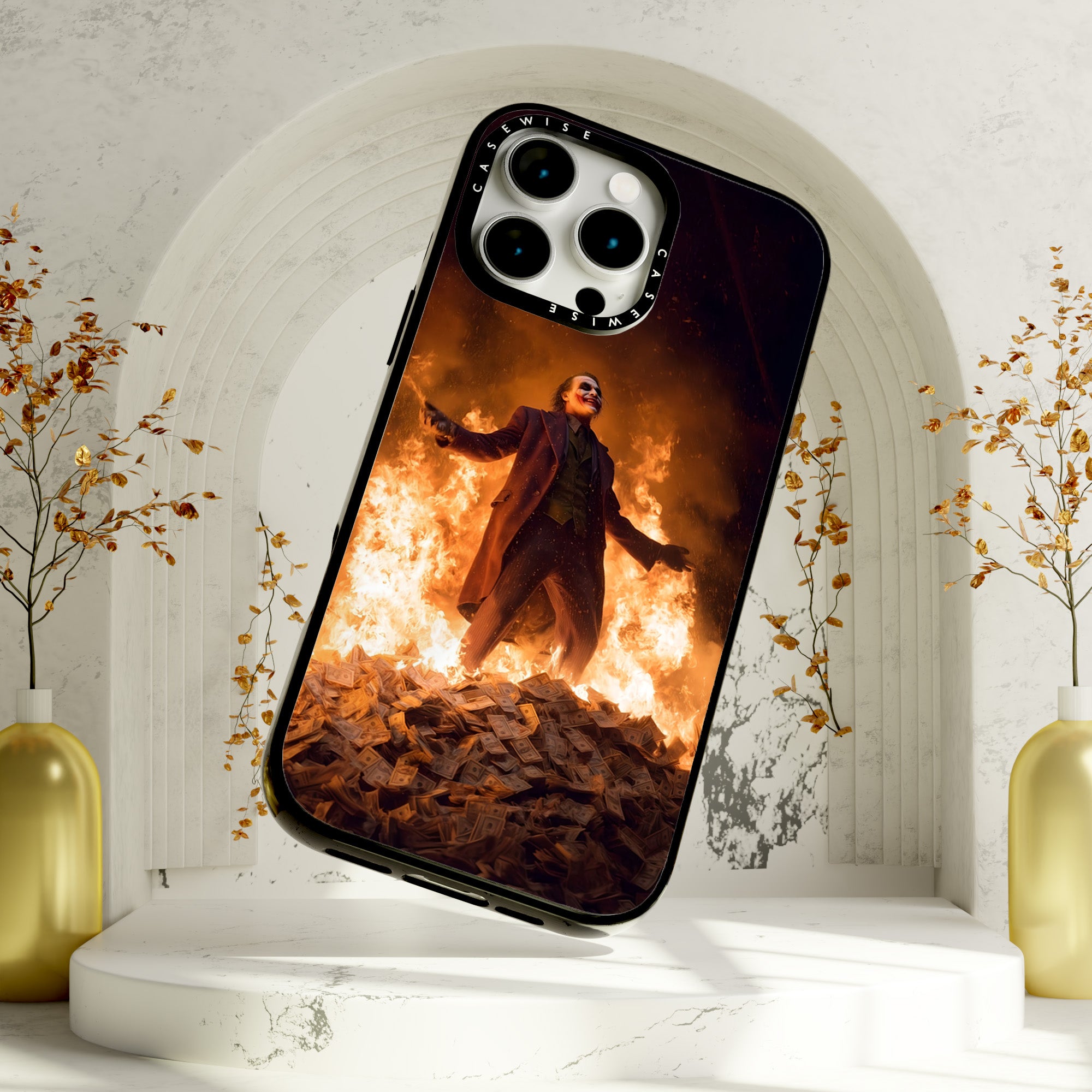 CASEWISE CASEWISE