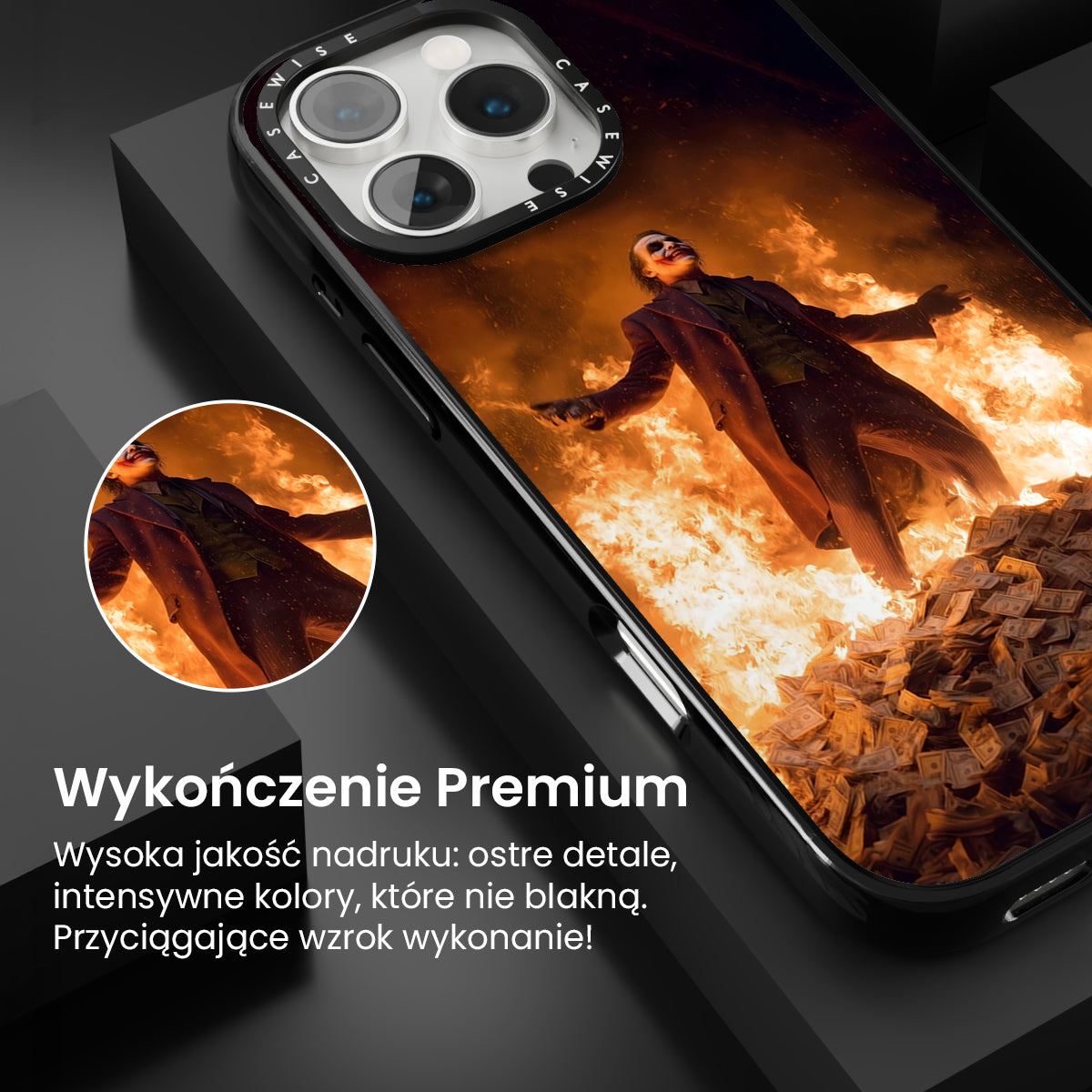 CASEWISE CASEWISE

Wykończenie Premium

Wysoka jakość nadruku: ostre detale, intensywne kolory, które nie blakną. Przyciągające wzrok wykonanie!