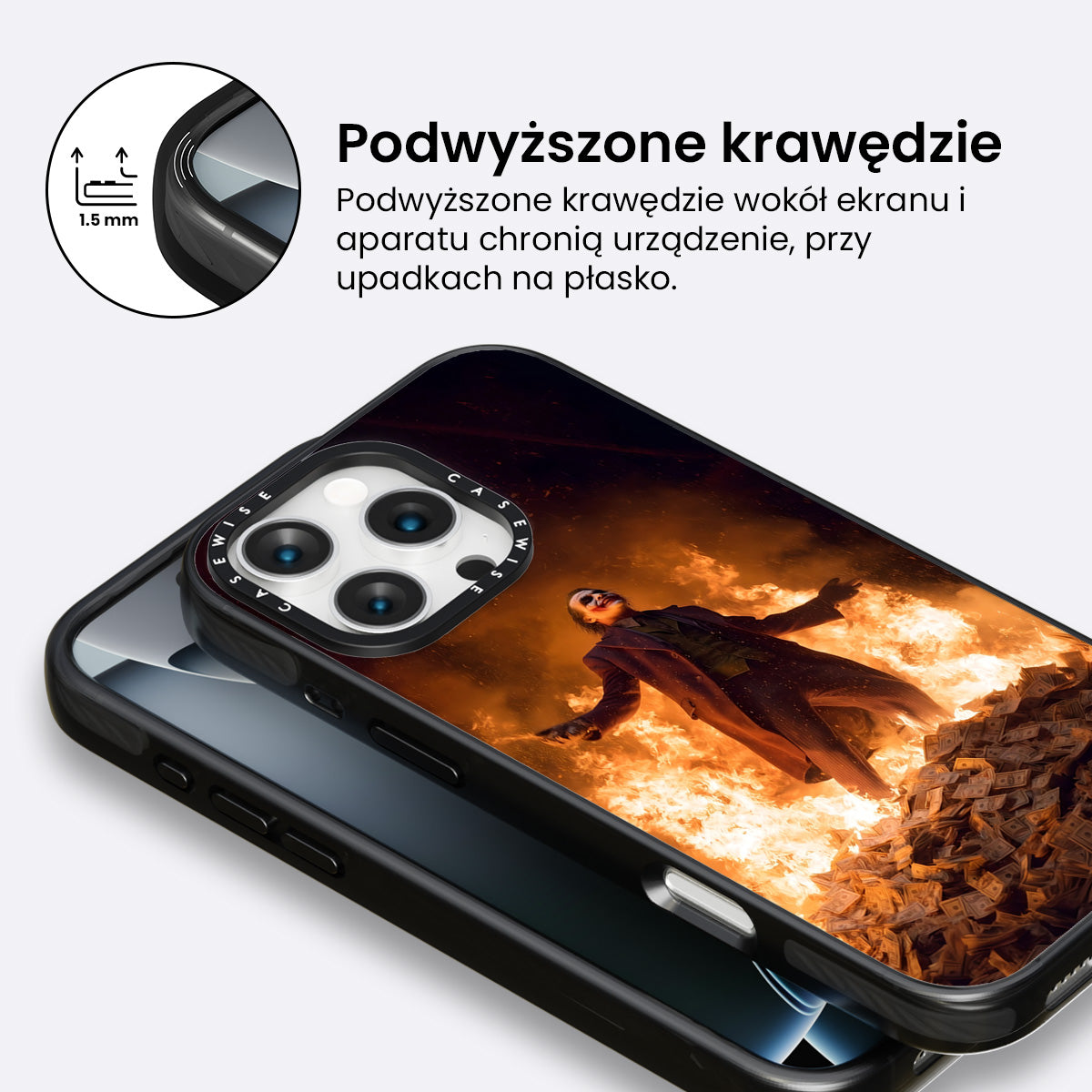 1.5 mm

Podwyższone krawędzie

Podwyższone krawędzie wokół ekranu i aparatu chronią urządzenie, przy upadkach na płasko.

CASEWISE CASEWISE