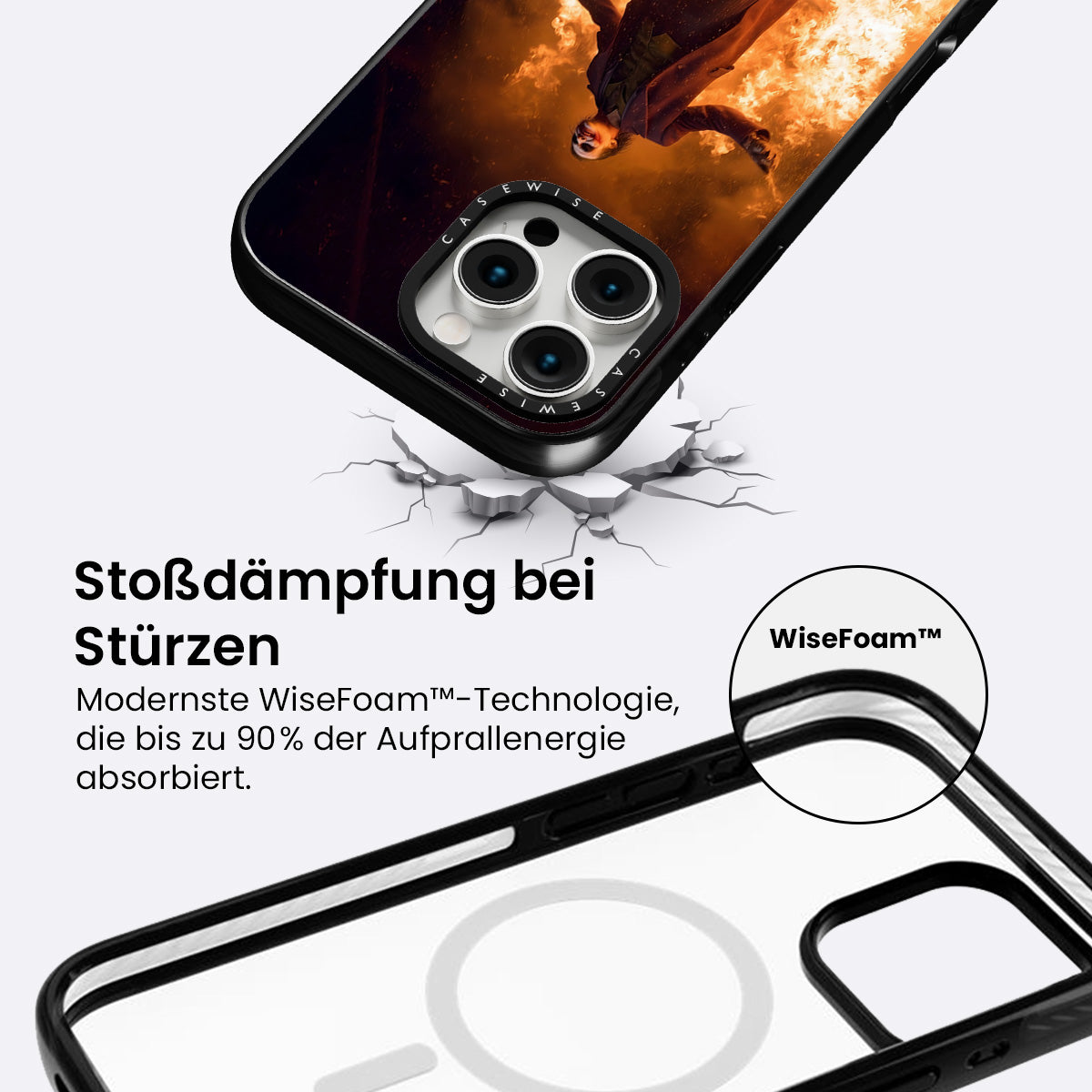 CASEWISE

CASEWISE

Stoßdämpfung bei Stürzen

Modernste WiseFoam™-Technologie, die bis zu 90% der Aufprallenergie absorbiert.

WiseFoam™