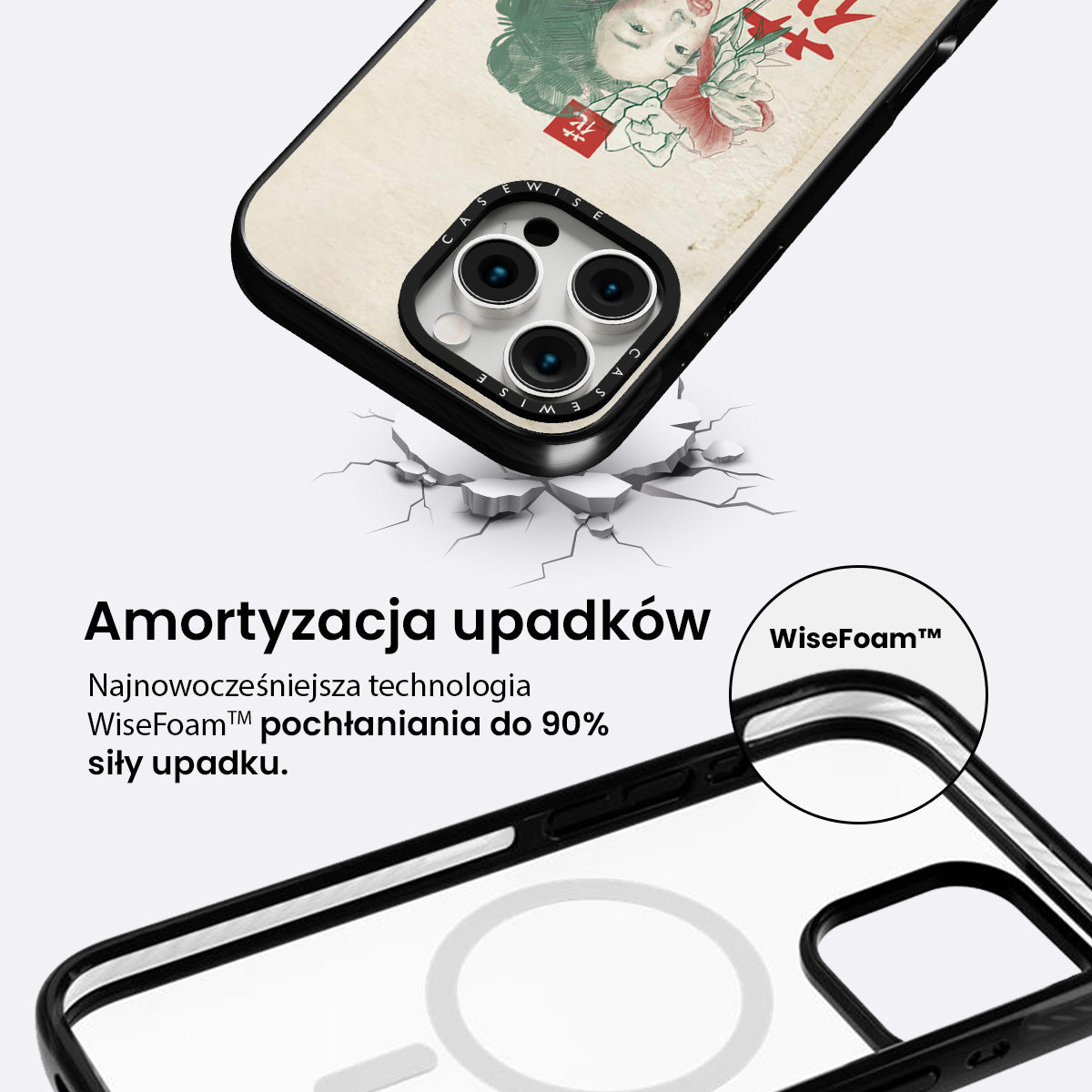 CASEWISE

CASEWISE

Amortyzacja upadków

Najnowocześniejsza technologia WiseFoam™ pochłaniania do 90% siły upadku.

WiseFoam™