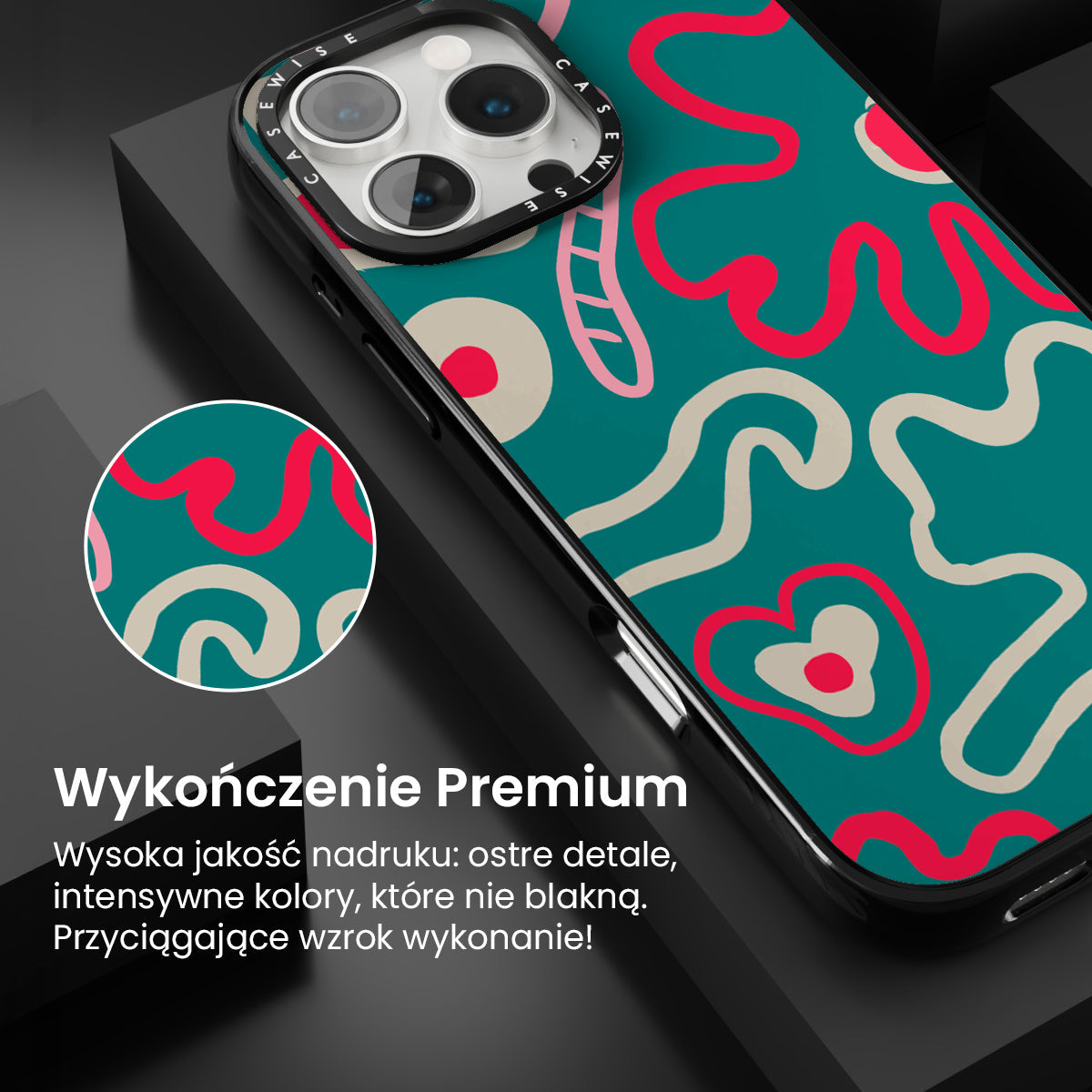 CASEWISE CASEWISE

Wykończenie Premium

Wysoka jakość nadruku: ostre detale, intensywne kolory, które nie blakną. Przyciągające wzrok wykonanie!