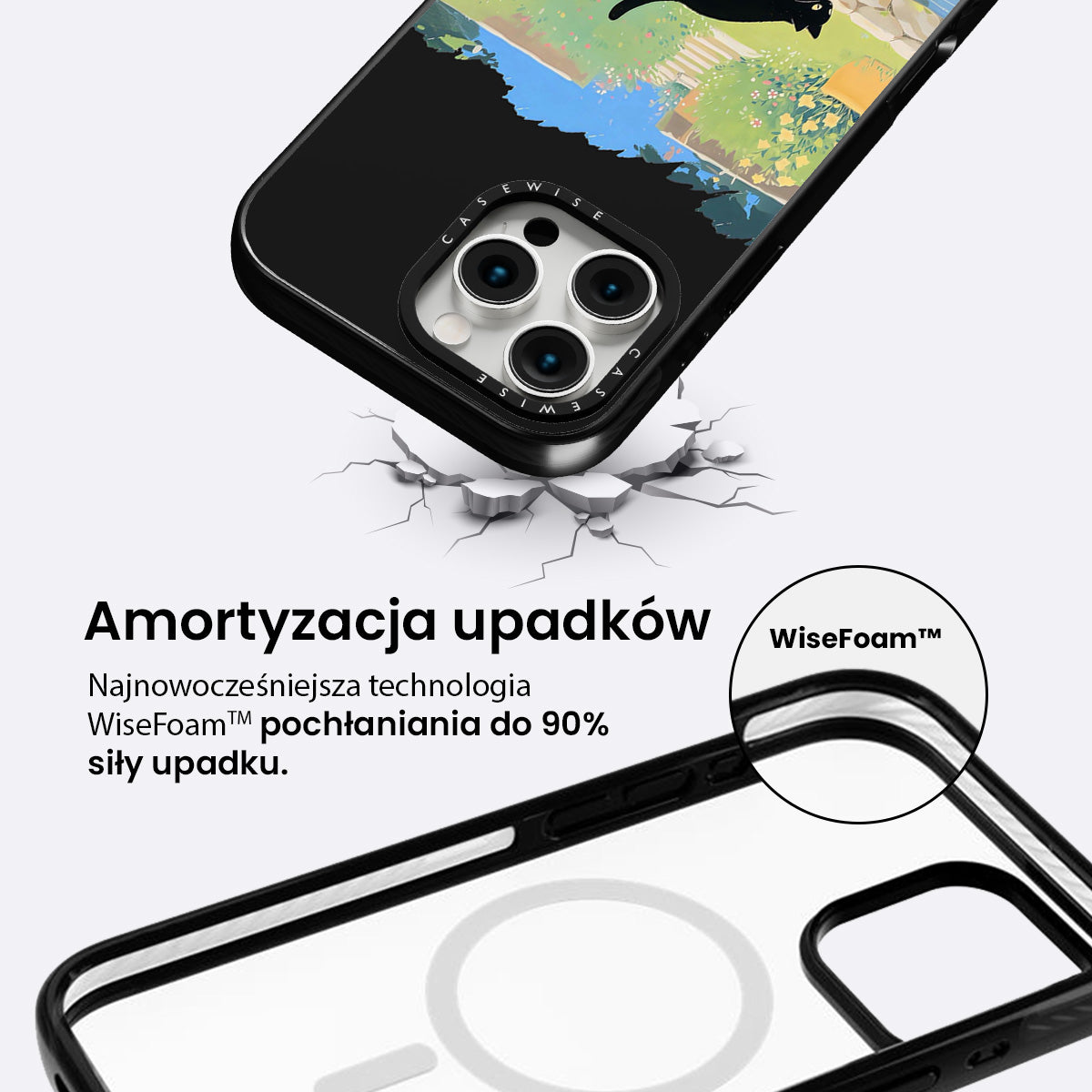 CASEWISE
CASEWISE

Amortyzacja upadków

Najnowocześniejsza technologia WiseFoam™ pochłaniania do 90% siły upadku.

WiseFoam™