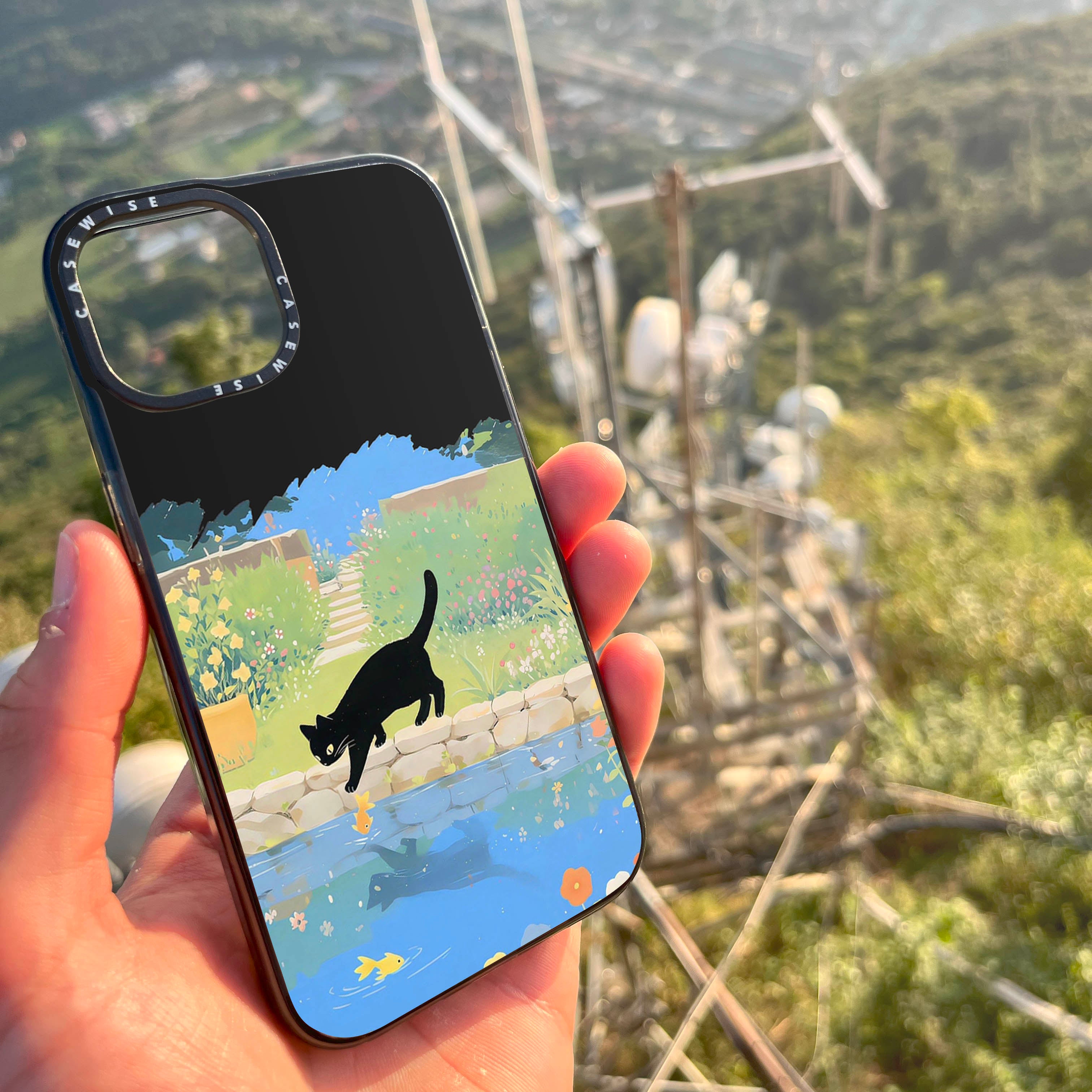 CASEWISE CASEWISE