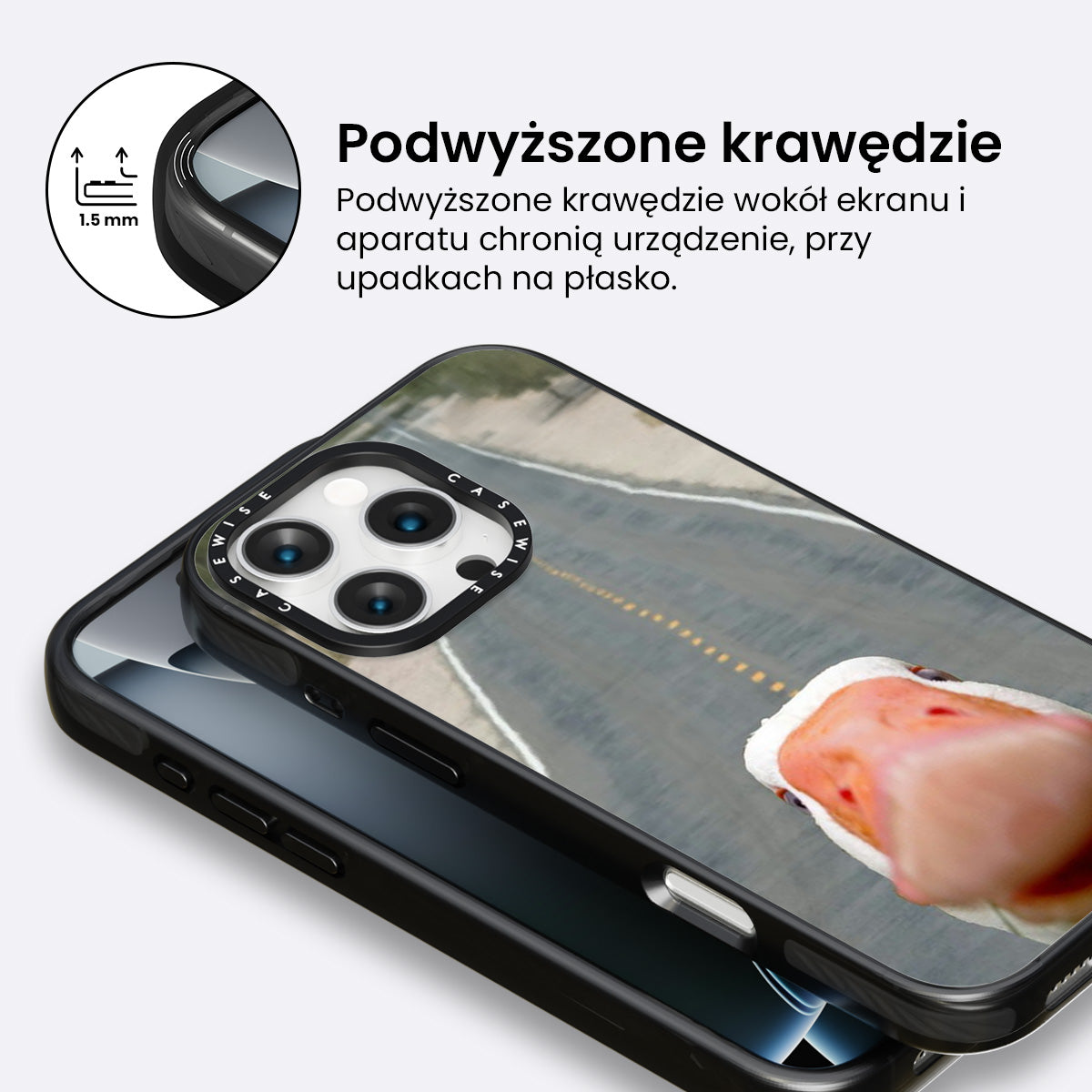 1.5 mm

Podwyższone krawędzie

Podwyższone krawędzie wokół ekranu i aparatu chronią urządzenie, przy upadkach na płasko.

CASEWISE CASEWISE