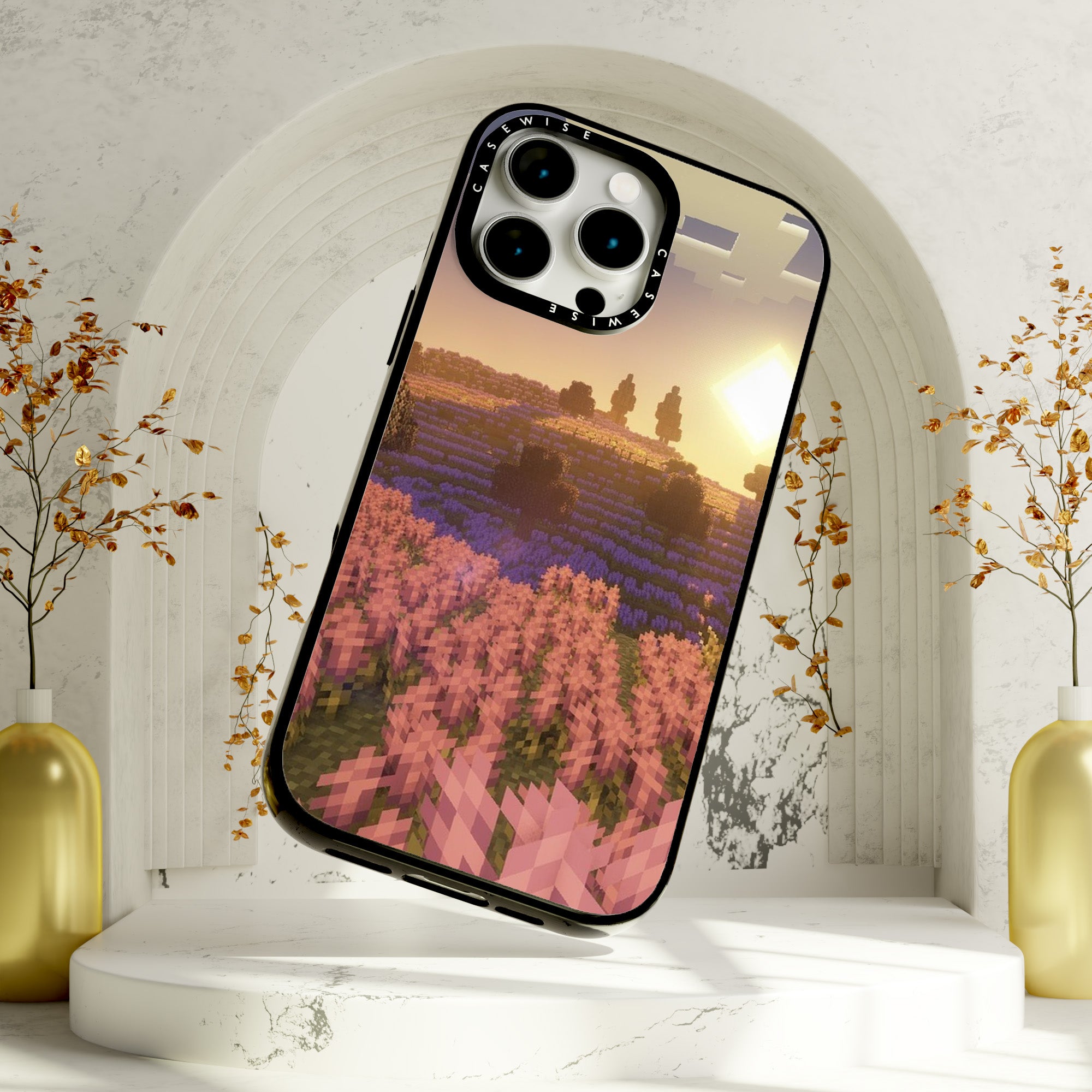 CASEWISE
CASEWISE