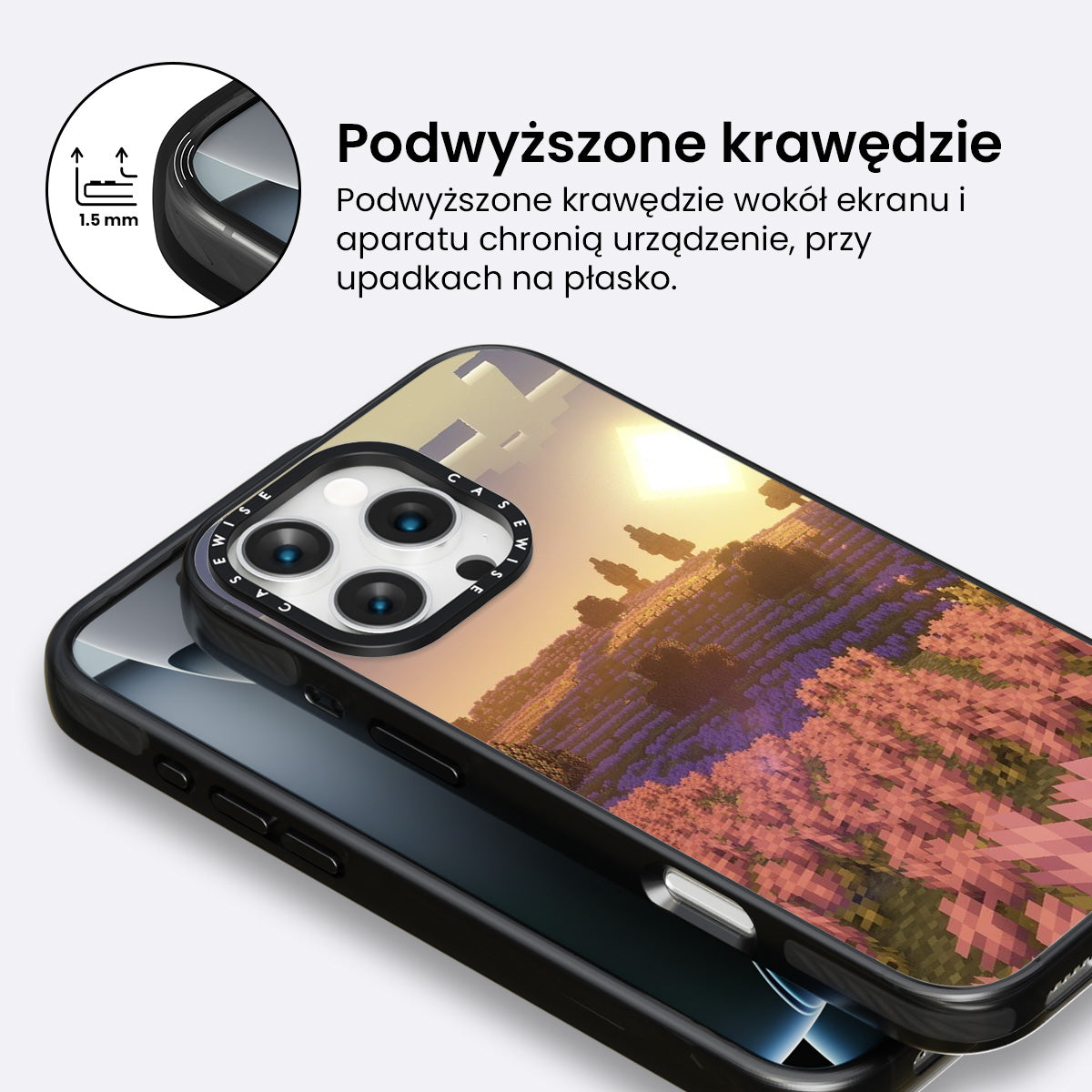 1.5 mm

Podwyższone krawędzie

Podwyższone krawędzie wokół ekranu i aparatu chronią urządzenie, przy upadkach na płasko.

CASEWISE
CASEWISE