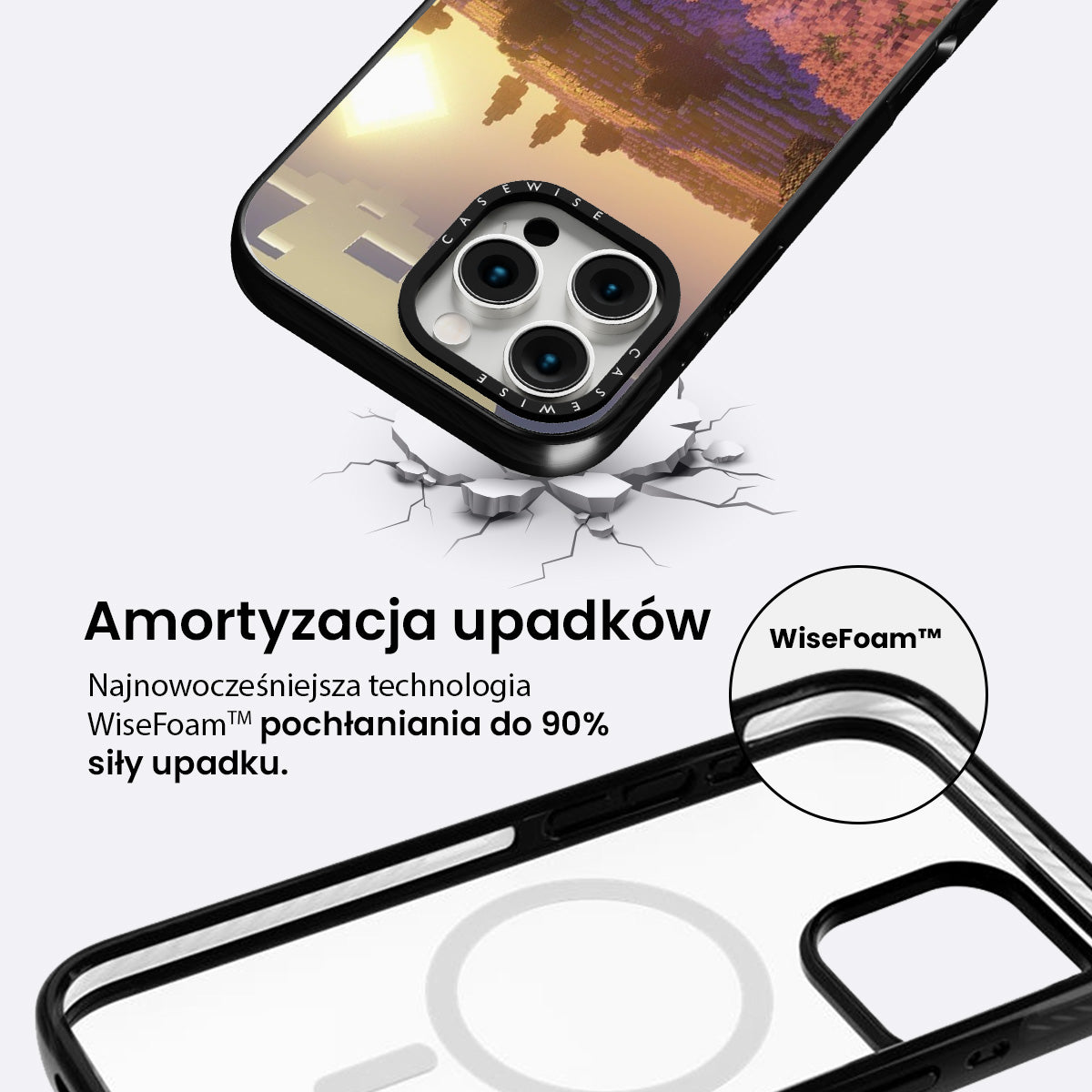 CASEWISE

CASEWISE

Amortyzacja upadków

Najnowocześniejsza technologia WiseFoam™ pochłaniania do 90% siły upadku.

WiseFoam™