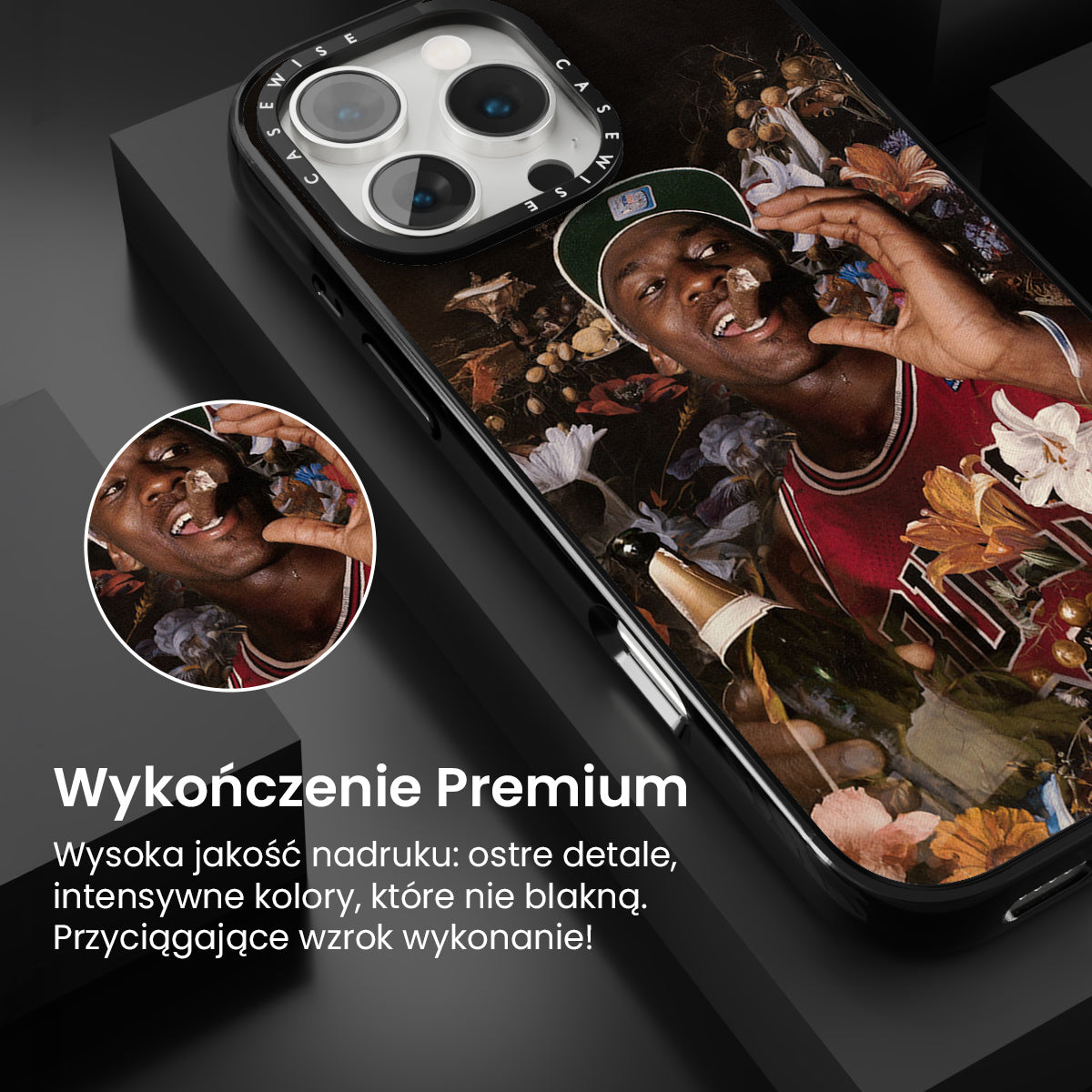 CASEWISE CASEWISE

Wykończenie Premium

Wysoka jakość nadruku: ostre detale, intensywne kolory, które nie blakną. Przyciągające wzrok wykonanie!