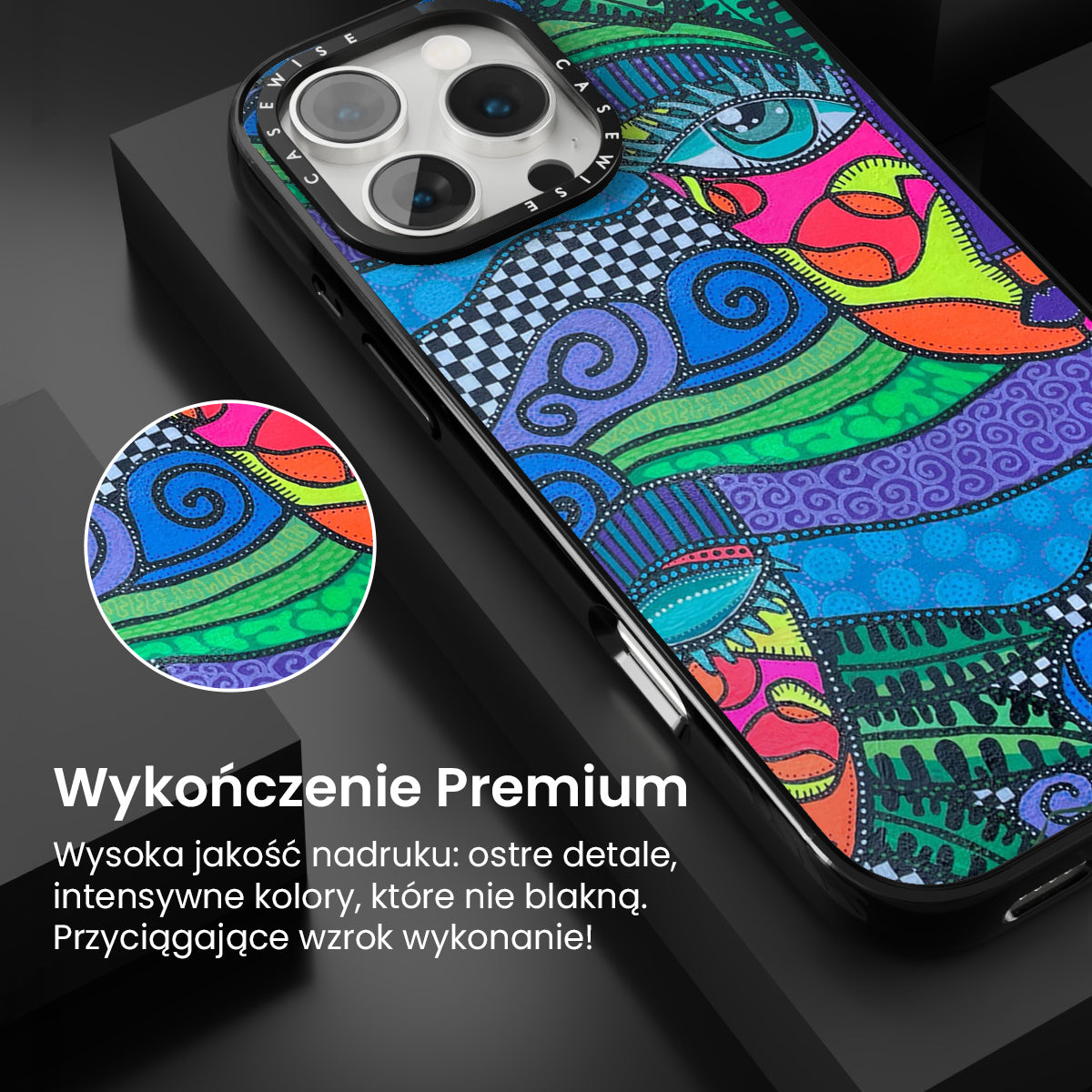 CASEWISE CASEWISE

Wykończenie Premium

Wysoka jakość nadruku: ostre detale, intensywne kolory, które nie blakną. Przyciągające wzrok wykonanie!