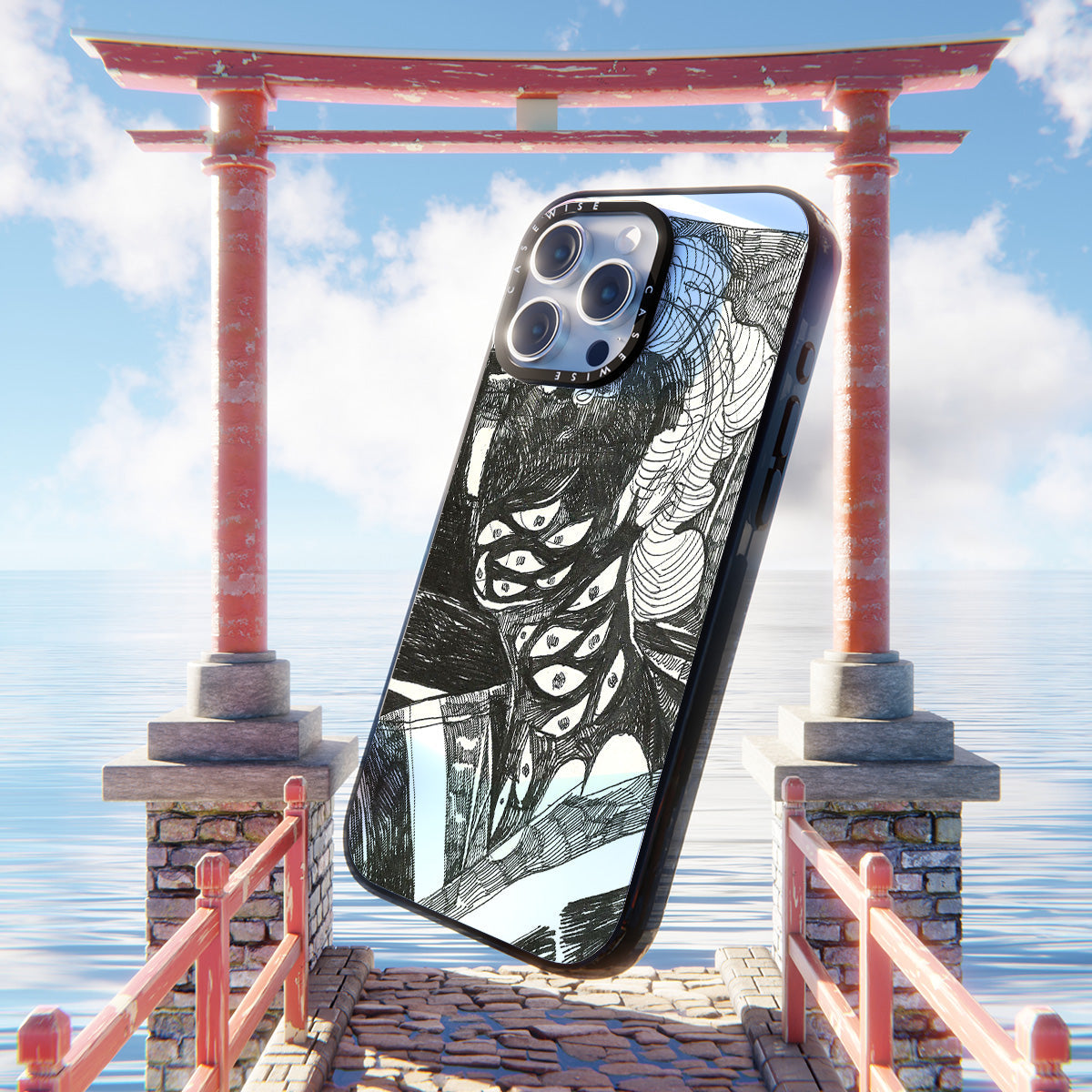 CASEWISE CASEWISE