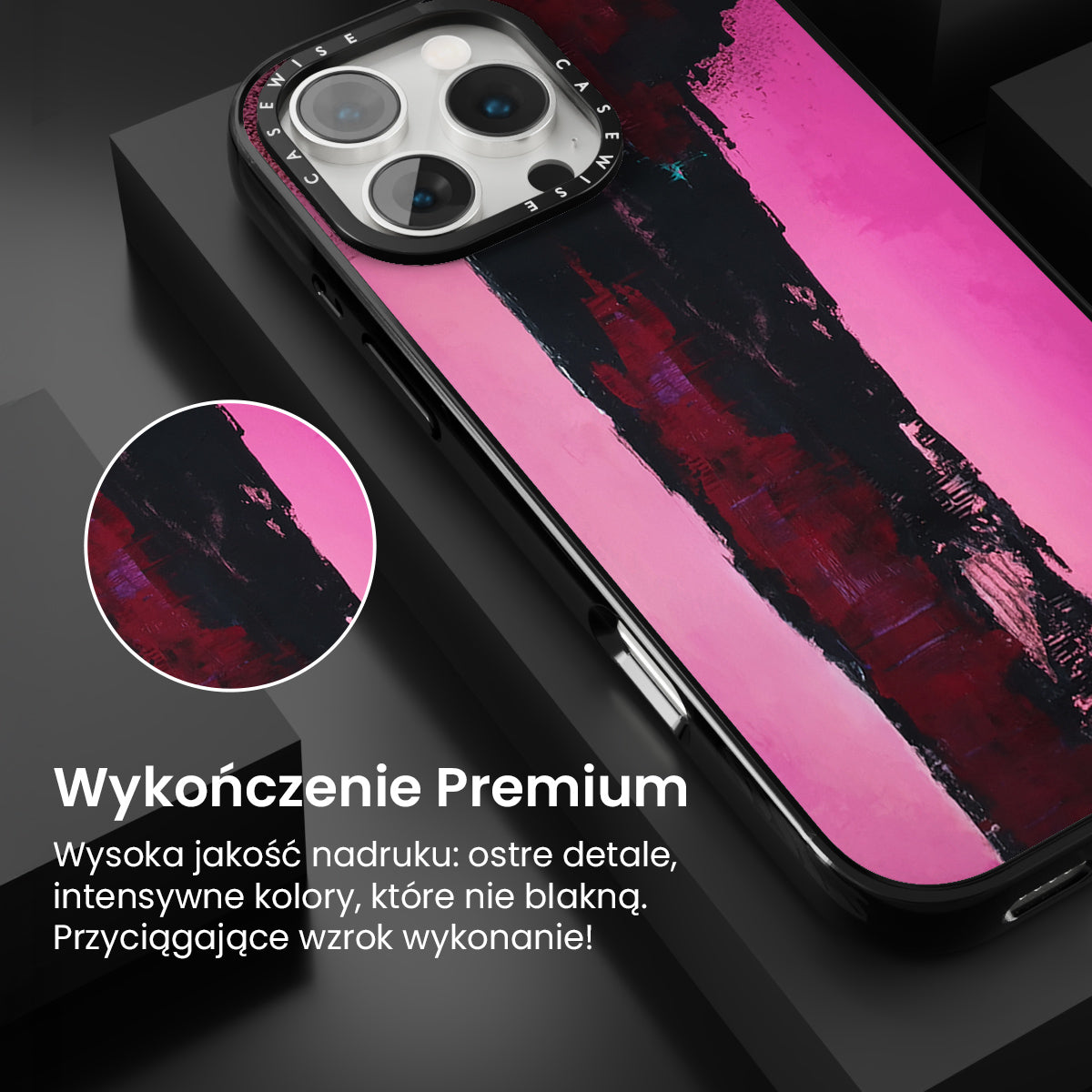 CASEWISE CASEWISE

Wykończenie Premium

Wysoka jakość nadruku: ostre detale, intensywne kolory, które nie blakną. Przyciągające wzrok wykonanie!