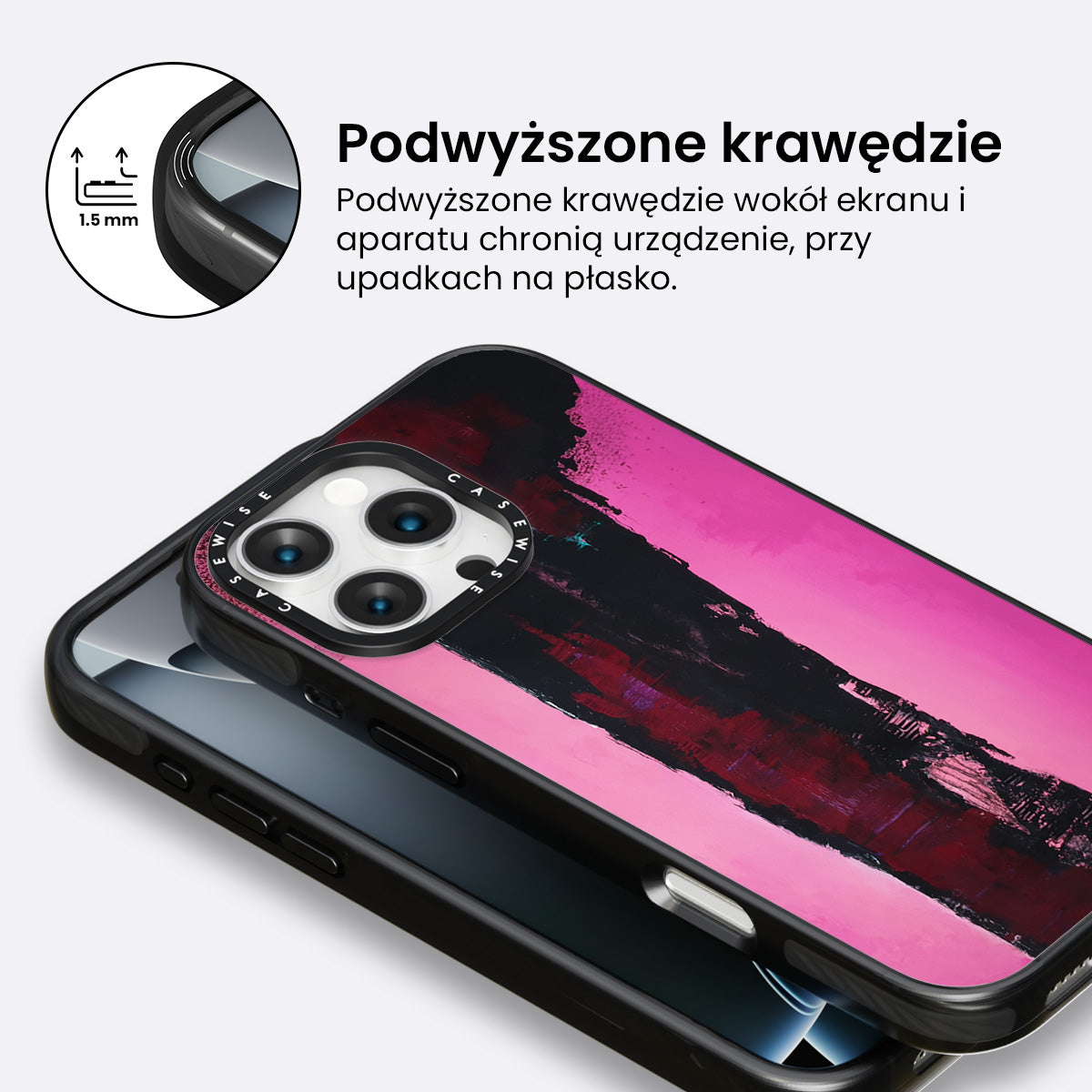 1.5 mm

Podwyższone krawędzie

Podwyższone krawędzie wokół ekranu i aparatu chronią urządzenie, przy upadkach na płasko.

CASEWISE CASEWISE