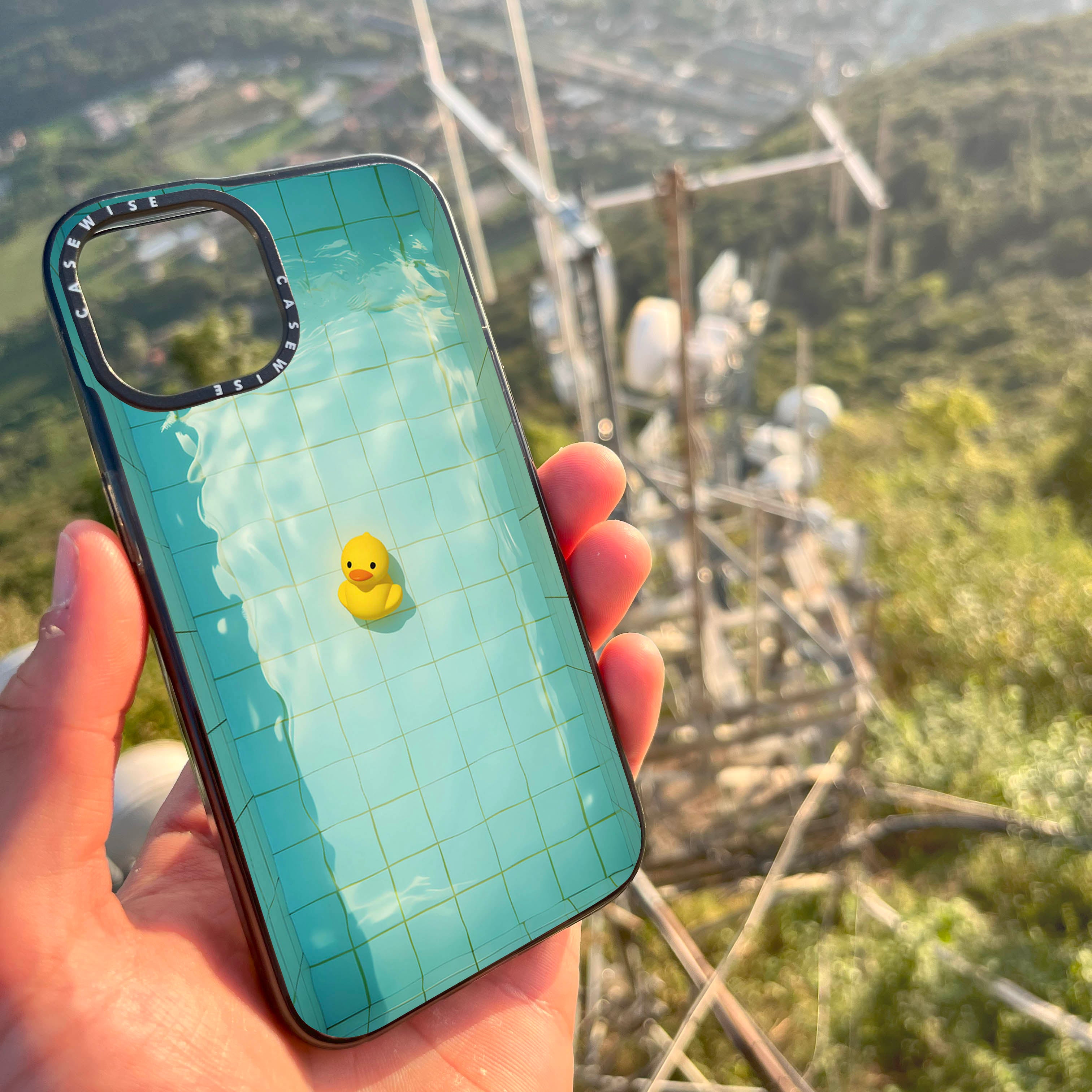 CASEWISE CASEWISE